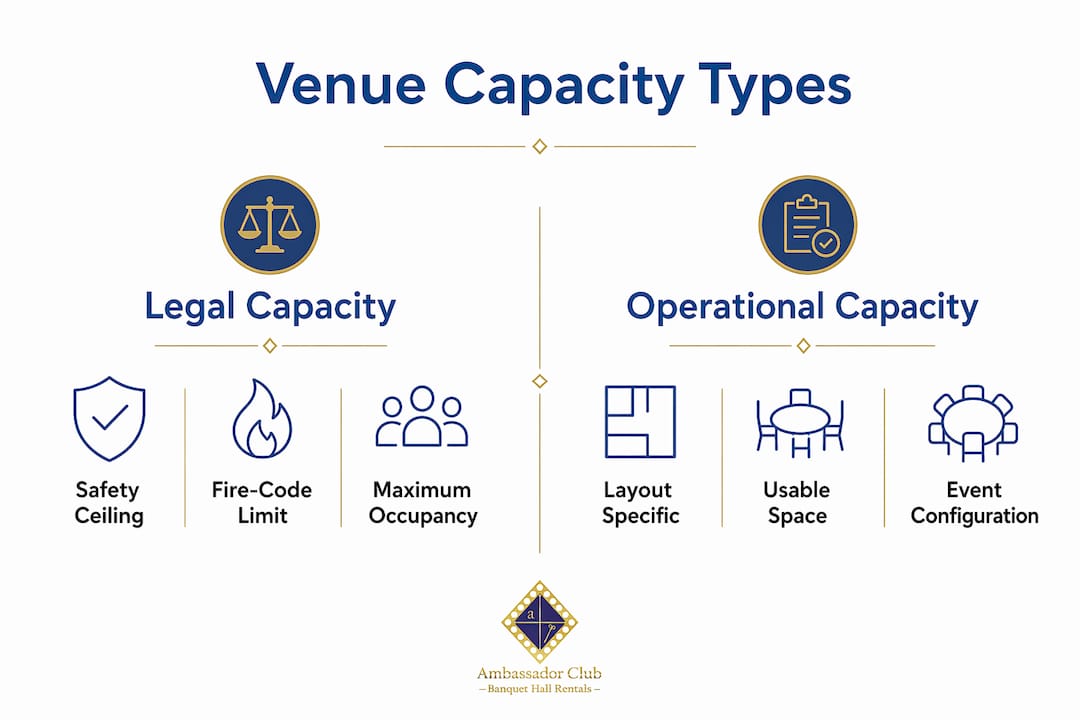 Venue Capacity Types

Legal Capacity

Safety Ceiling

Fire-Code Limit

Maximum Occupancy

Operational Capacity

Layout Specific

Usable Space

Event Configuration

a

Ambassador Club
– Banquet Hall Rentals –