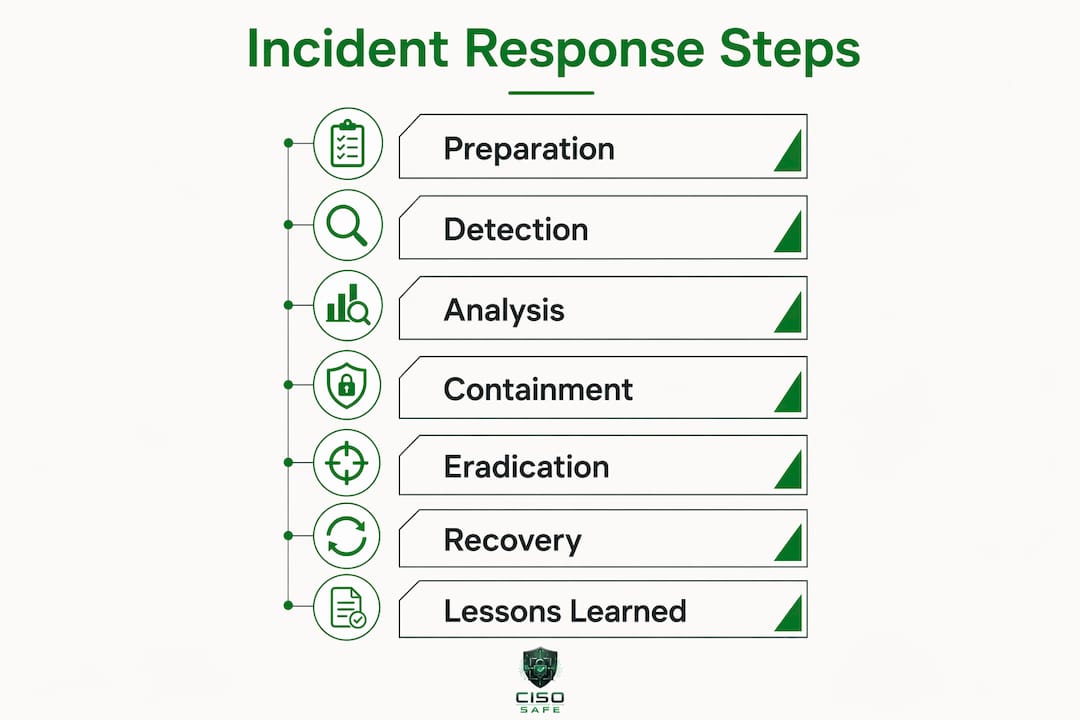 Incident Response Steps

Preparation

Detection

Analysis

Containment

Eradication

Recovery

Lessons Learned

CISO
SAFE