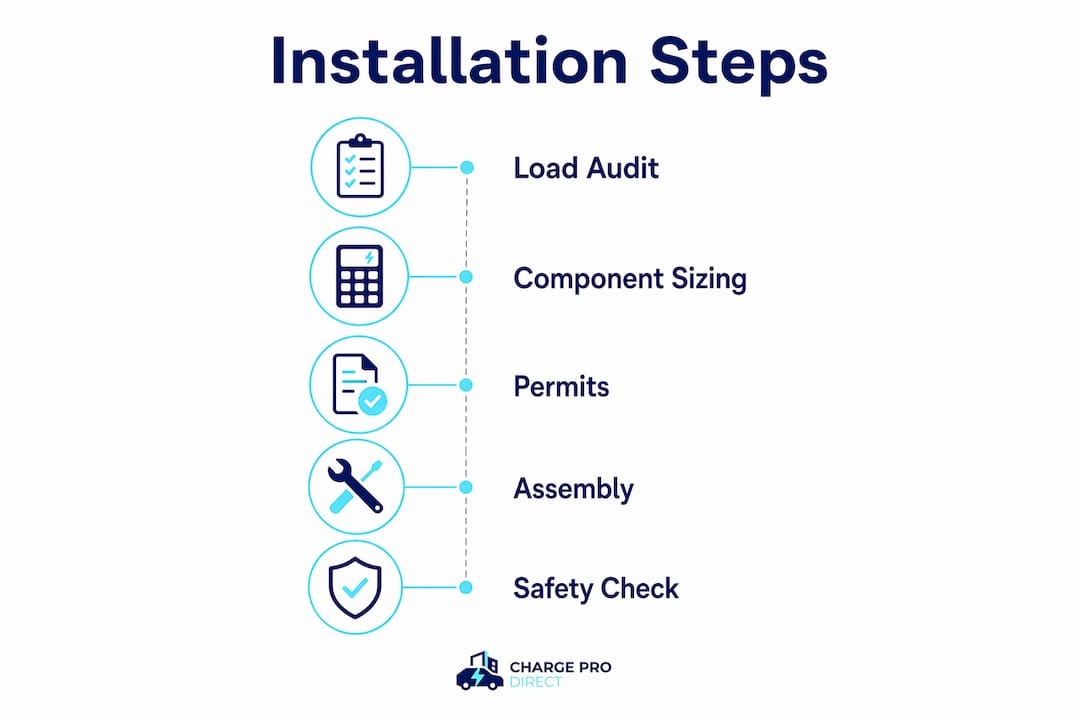 Installation Steps

Load Audit

Component Sizing

Permits

Assembly

Safety Check

CHARGE PRO
DIRECT