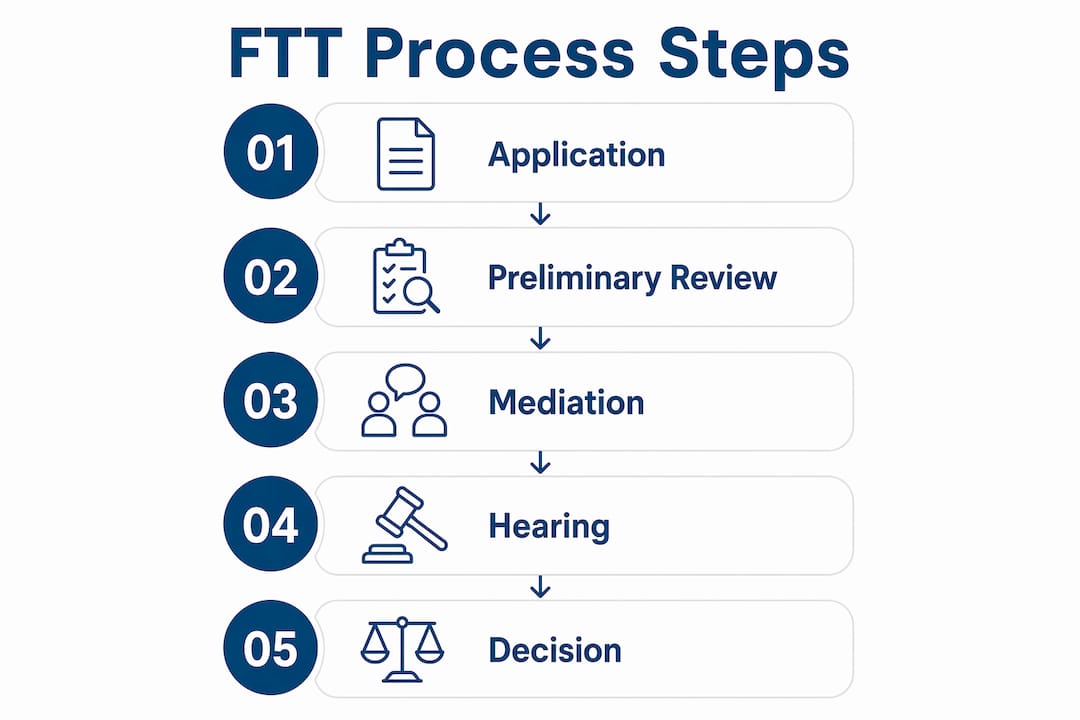 FTT Process Steps

01 Application

02 Preliminary Review

03 Mediation

04 Hearing

05 Decision