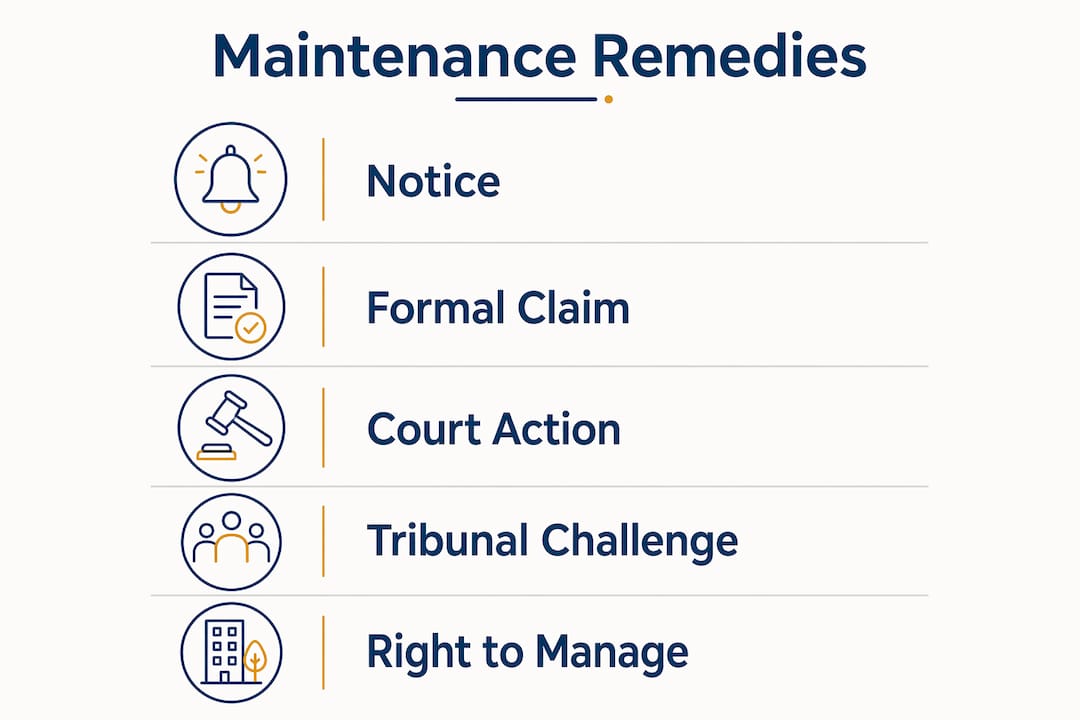 Maintenance Remedies

Notice

Formal Claim

Court Action

Tribunal Challenge

Right to Manage