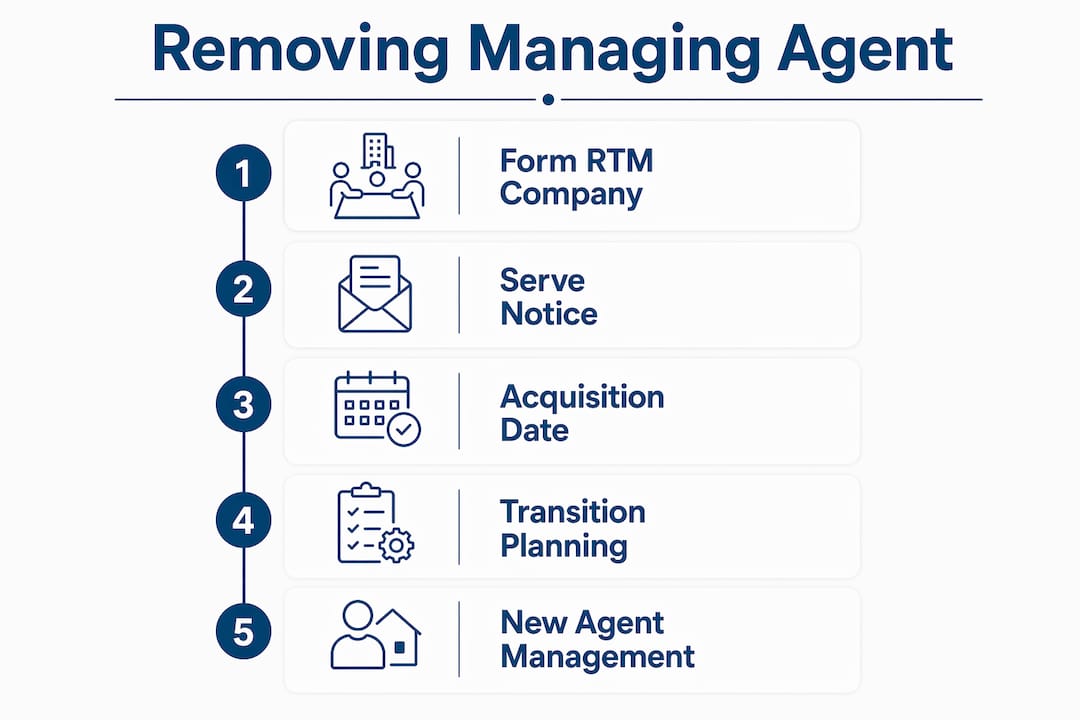 Removing Managing Agent

1 Form RTM Company

2 Serve Notice

3 Acquisition Date

4 Transition Planning

5 New Agent Management