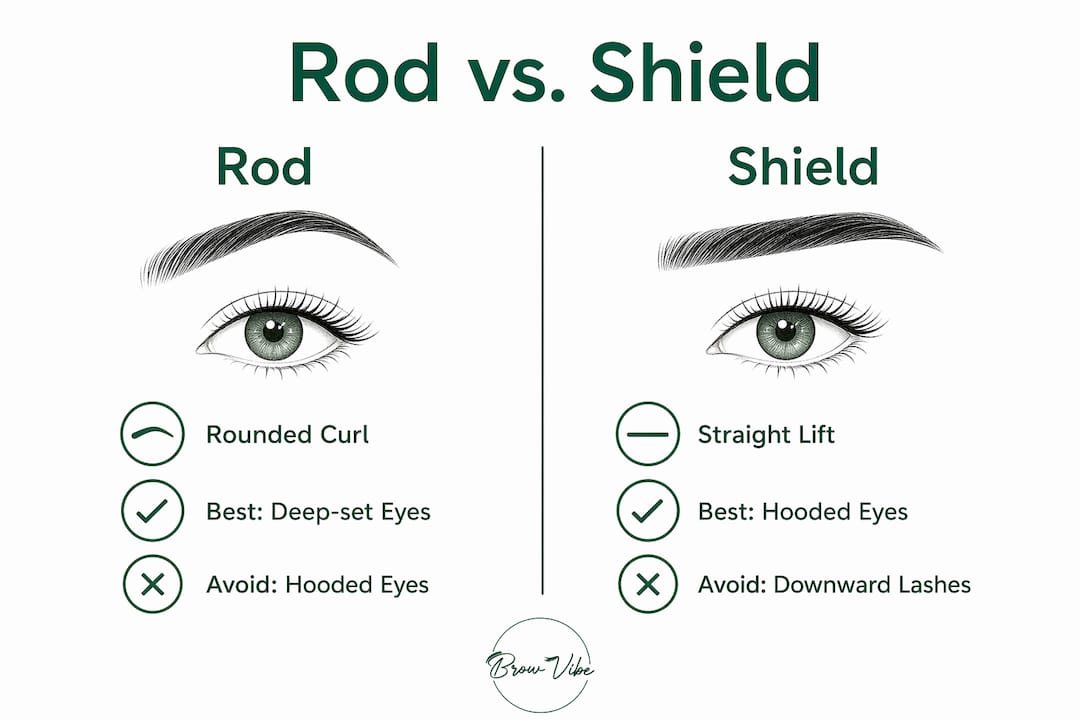 Rod vs. Shield

Rod

Rounded Curl

Best: Deep-set Eyes

Avoid: Hooded Eyes

Shield

Straight Lift

Best: Hooded Eyes

Avoid: Downward Lashes

Brow Vibe