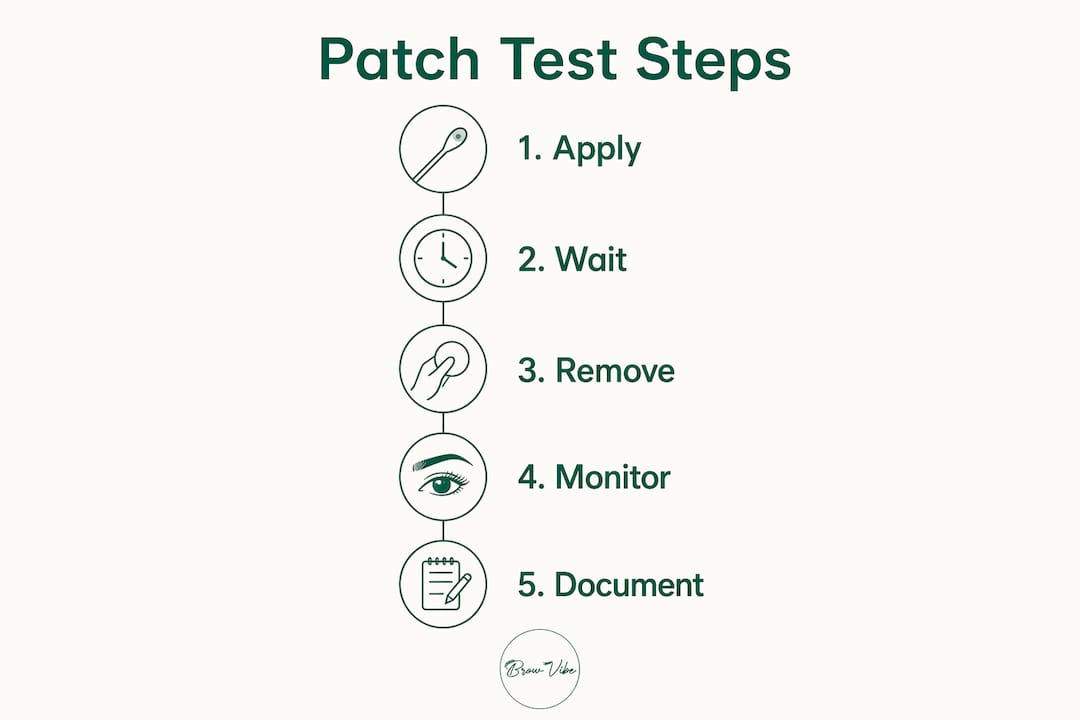 Patch Test Steps

1. Apply

2. Wait

3. Remove

4. Monitor

5. Document

Brow Vibe