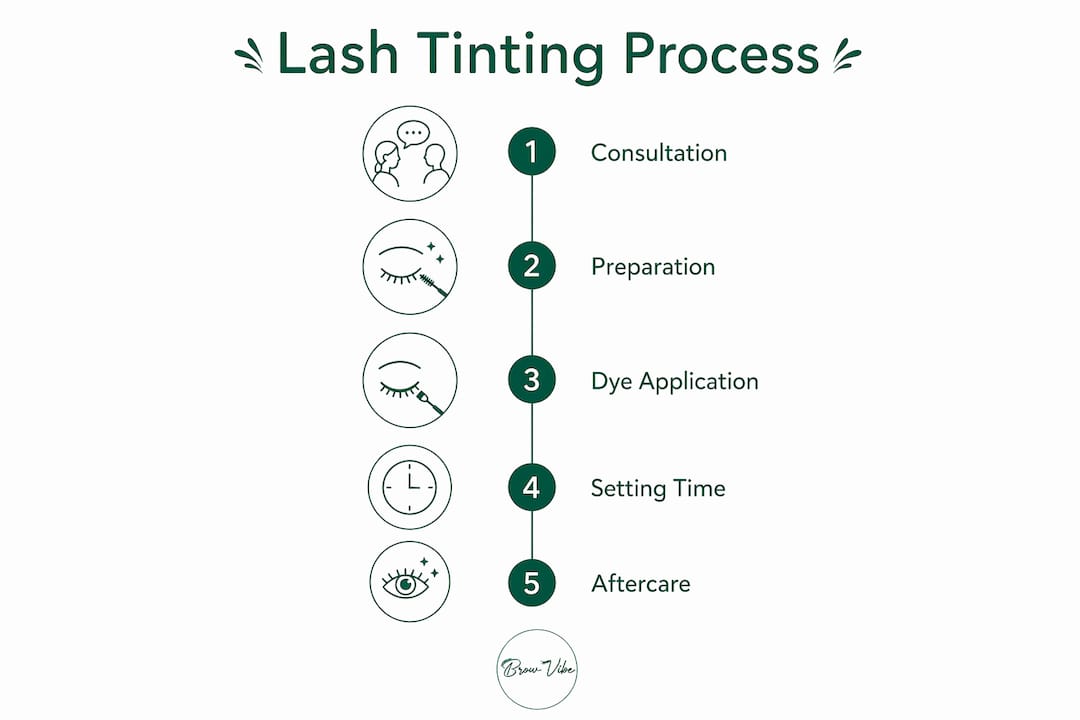 Lash Tinting Process

1 Consultation

2 Preparation

3 Dye Application

4 Setting Time

5 Aftercare

Brow Vibe