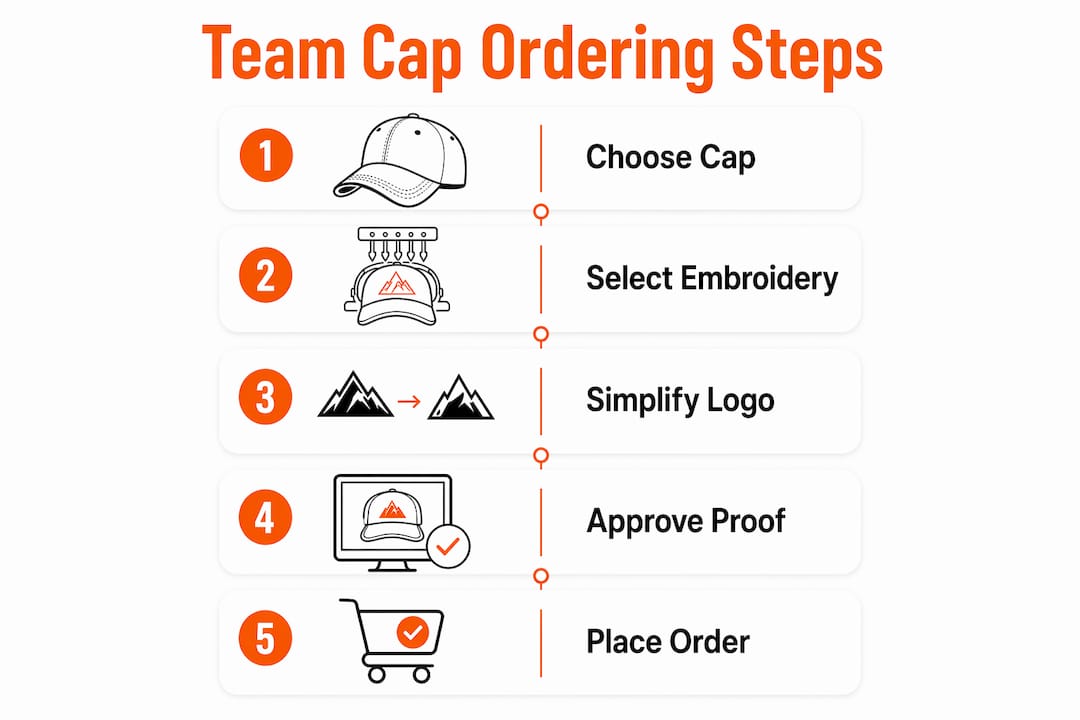 Team Cap Ordering Steps

1 Choose Cap

2 Select Embroidery

3 Simplify Logo

4 Approve Proof

5 Place Order