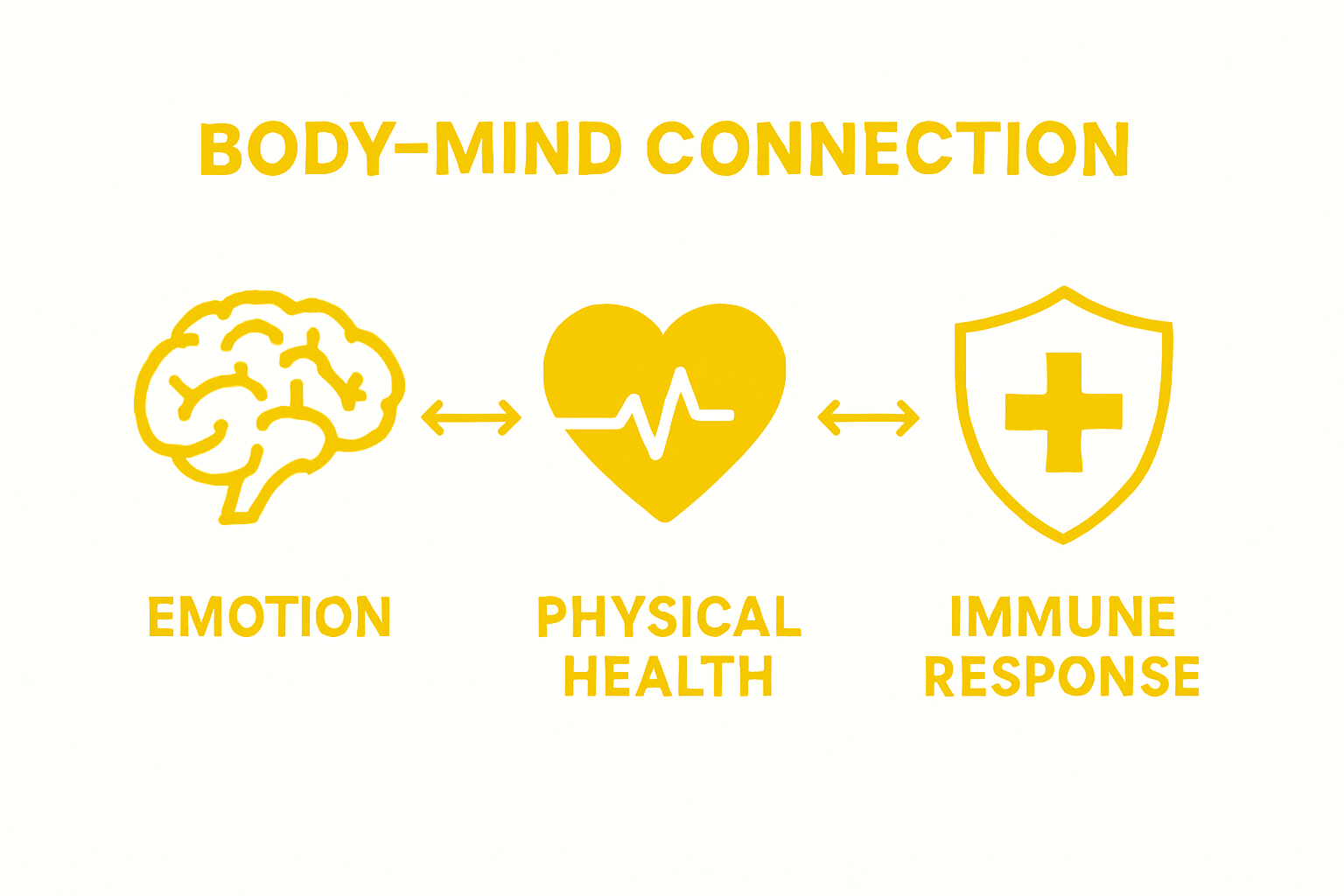 BODY-MIND CONNECTION

EMOTION

PHYSICAL HEALTH

IMMUNE RESPONSE