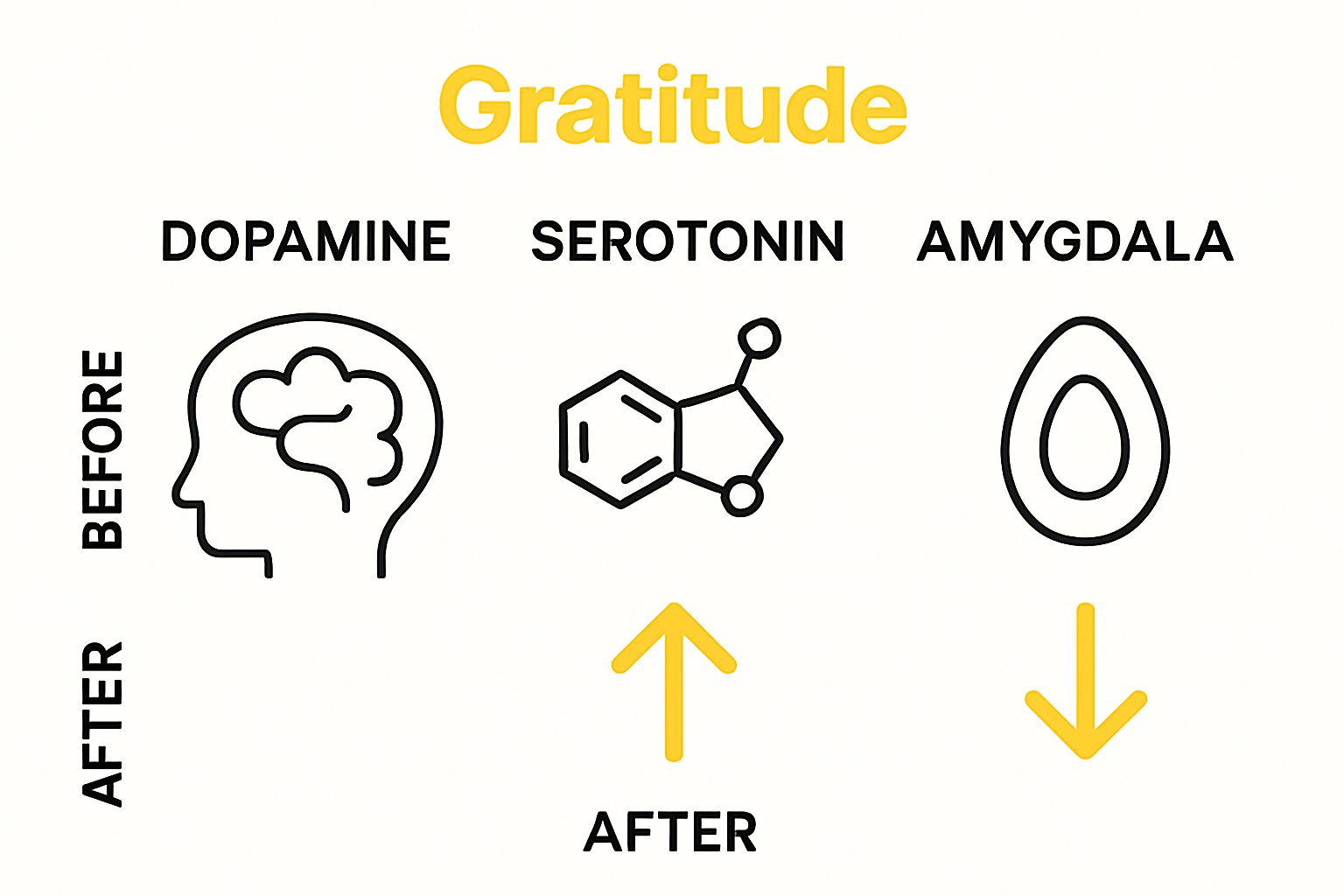 Gratitude

DOPAMINE SEROTONIN AMYGDALA

BEFORE

AFTER

AFTER