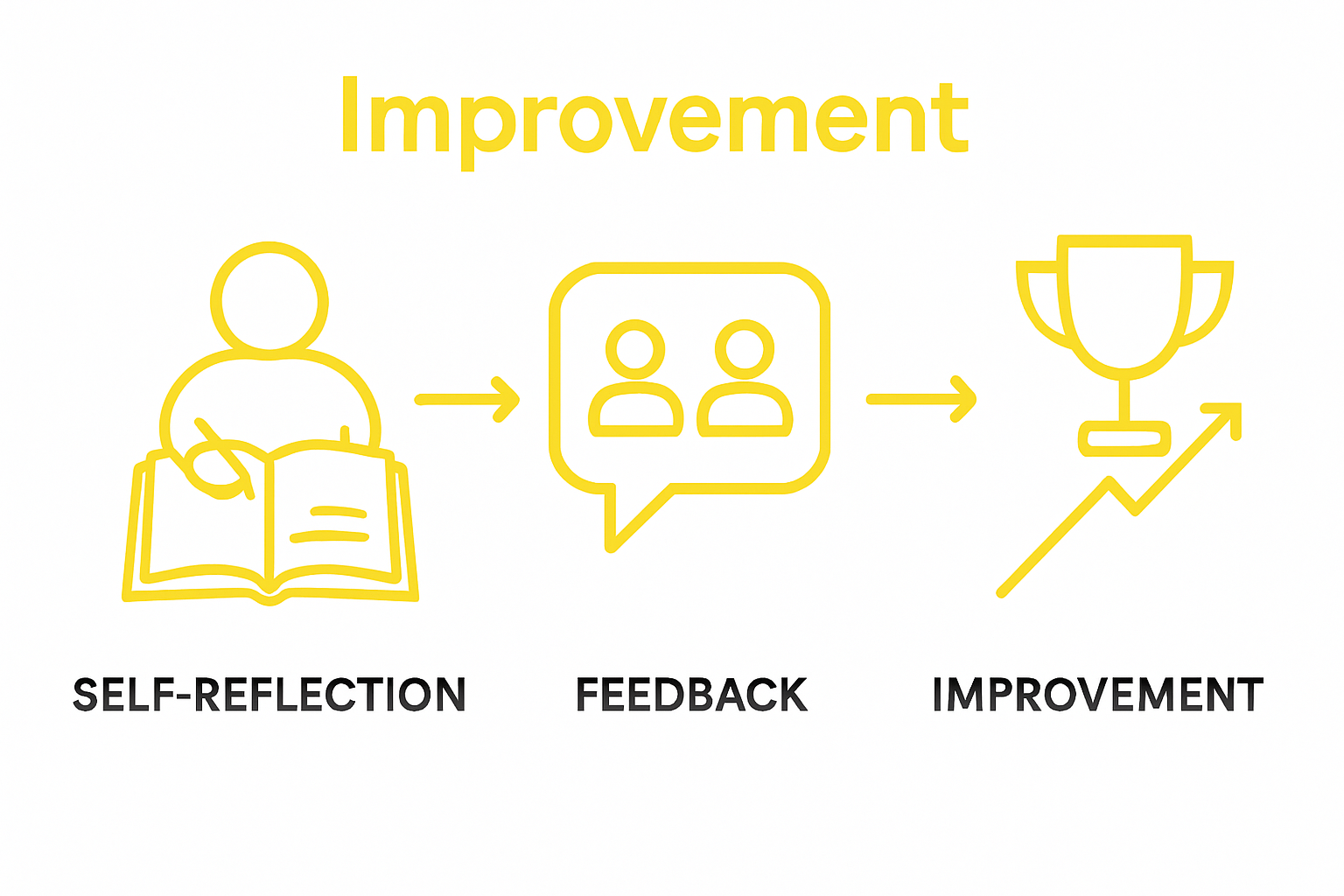 Improvement

SELF-REFLECTION

FEEDBACK

IMPROVEMENT