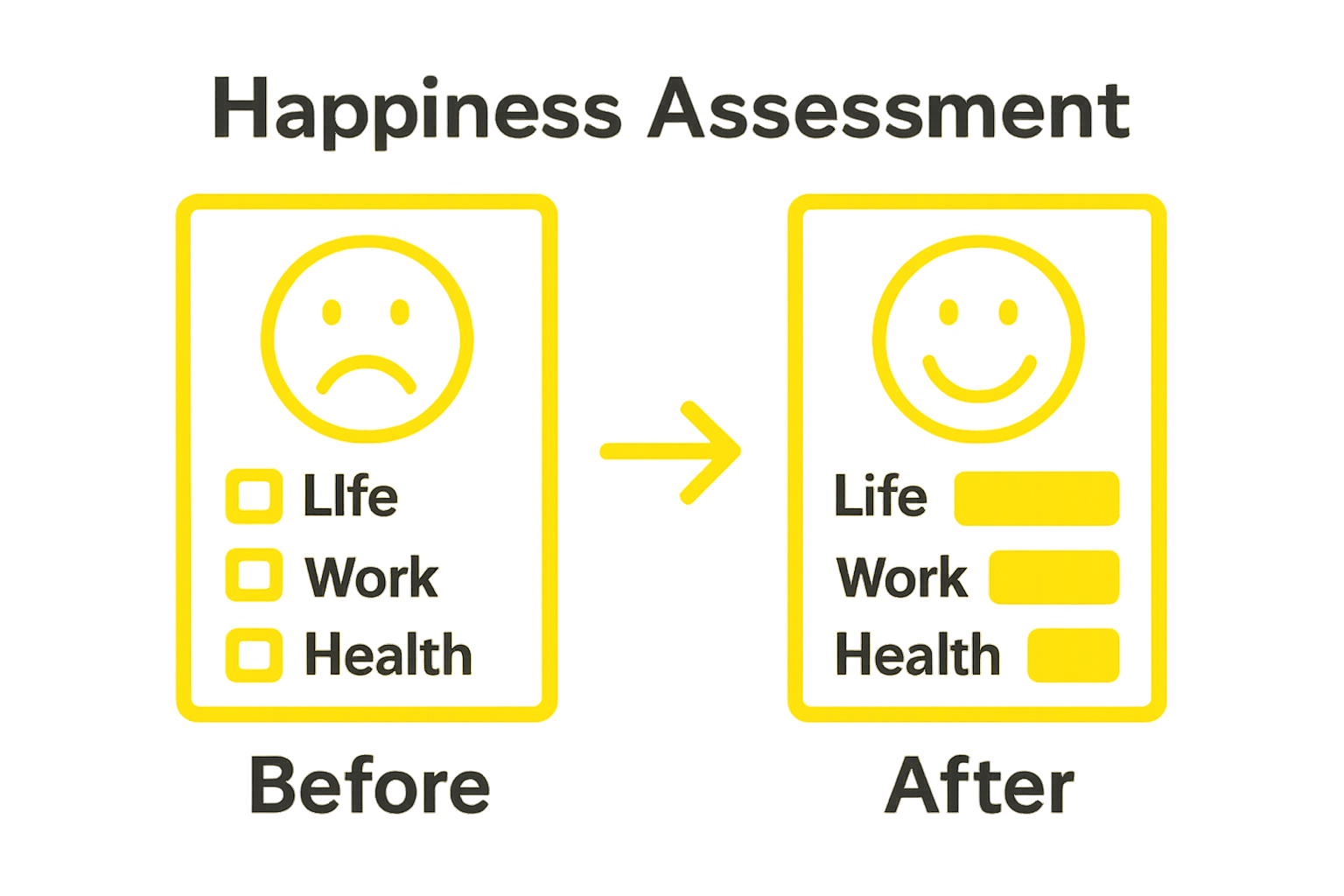 Happiness Assessment

LIfe
Work
Health

Before

Life
Work
Health

After