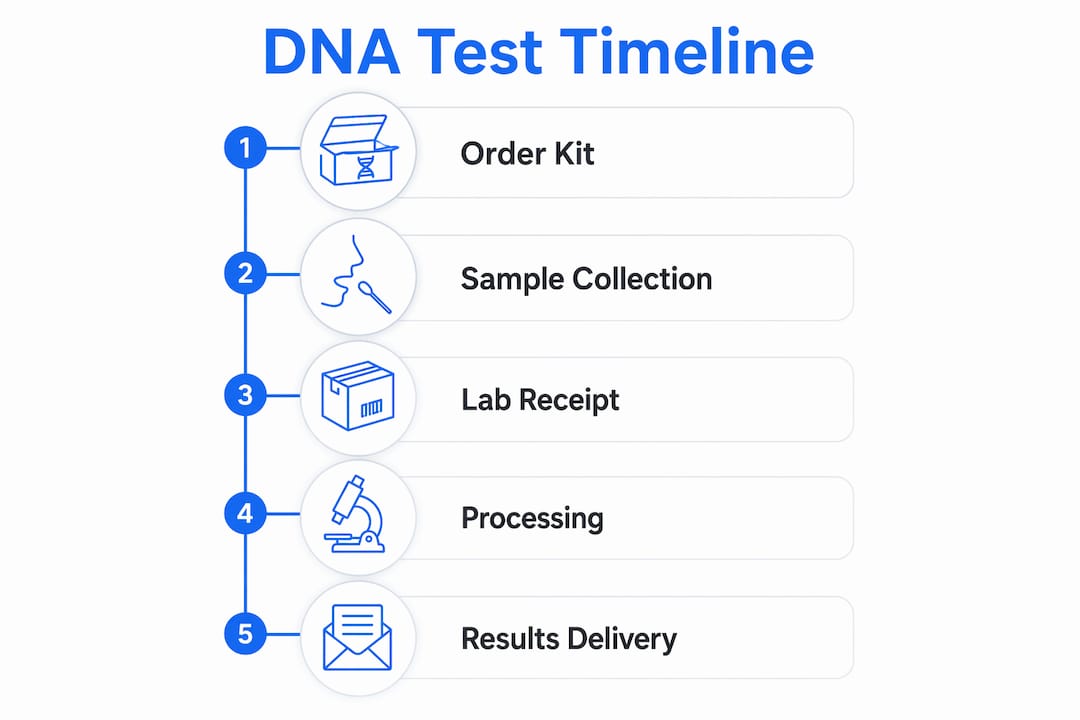 DNA Test Timeline

1 Order Kit

2 Sample Collection

3 Lab Receipt

4 Processing

5 Results Delivery