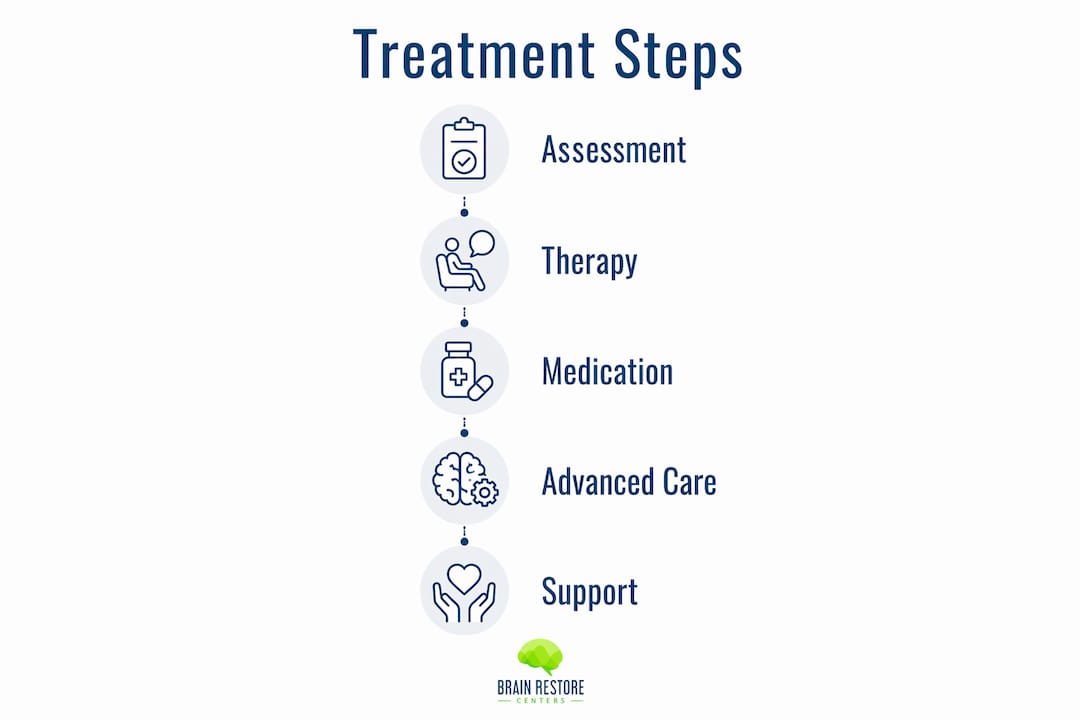 Treatment Steps

Assessment

Therapy

Medication

Advanced Care

Support

BRAIN RESTORE
CENTERS