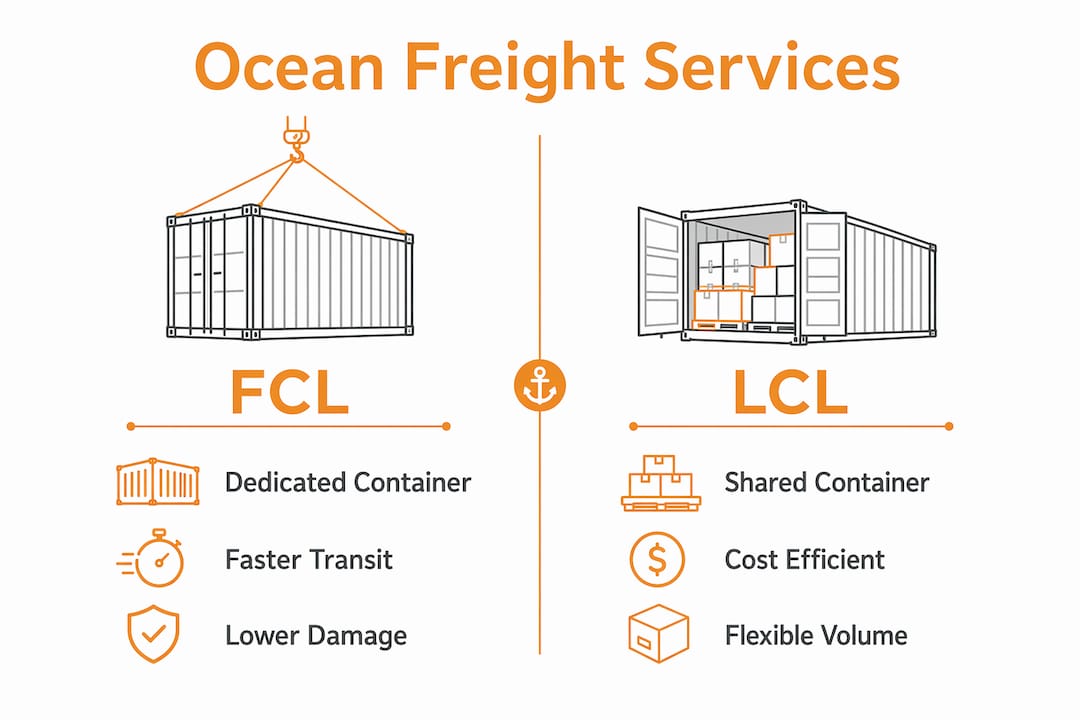 Ocean Freight Services

FCL

Dedicated Container

Faster Transit

Lower Damage

LCL

Shared Container

Cost Efficient

Flexible Volume