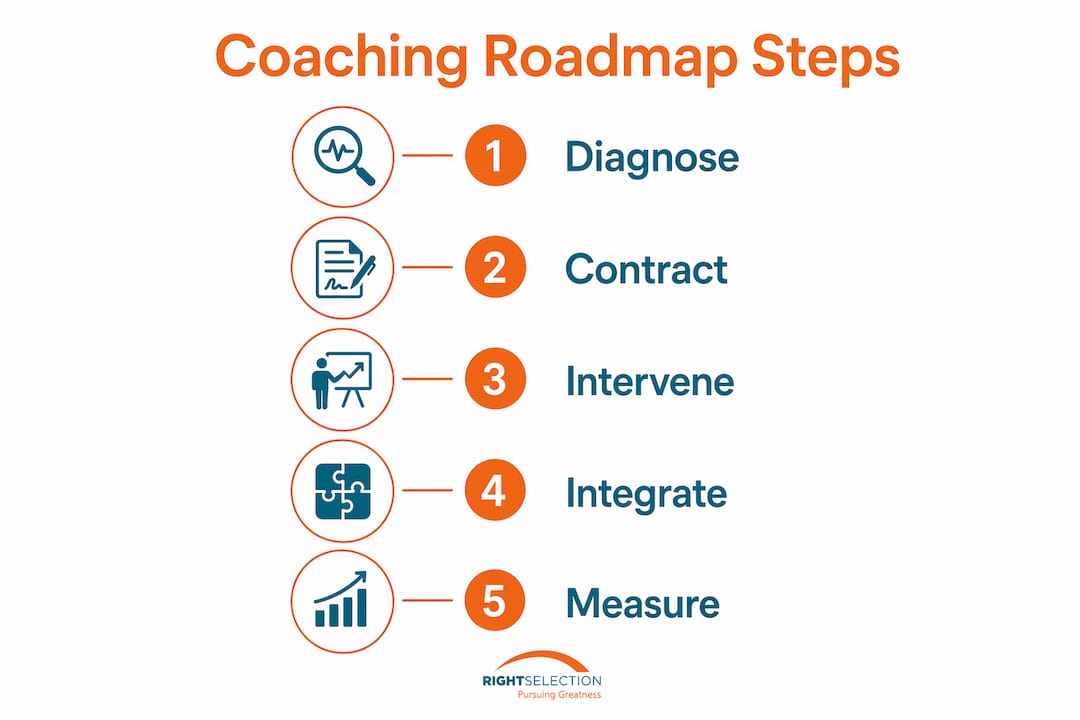 Coaching Roadmap Steps

1 Diagnose

2 Contract

3 Intervene

4 Integrate

5 Measure

RIGHTSELECTION
Pursuing Greatness