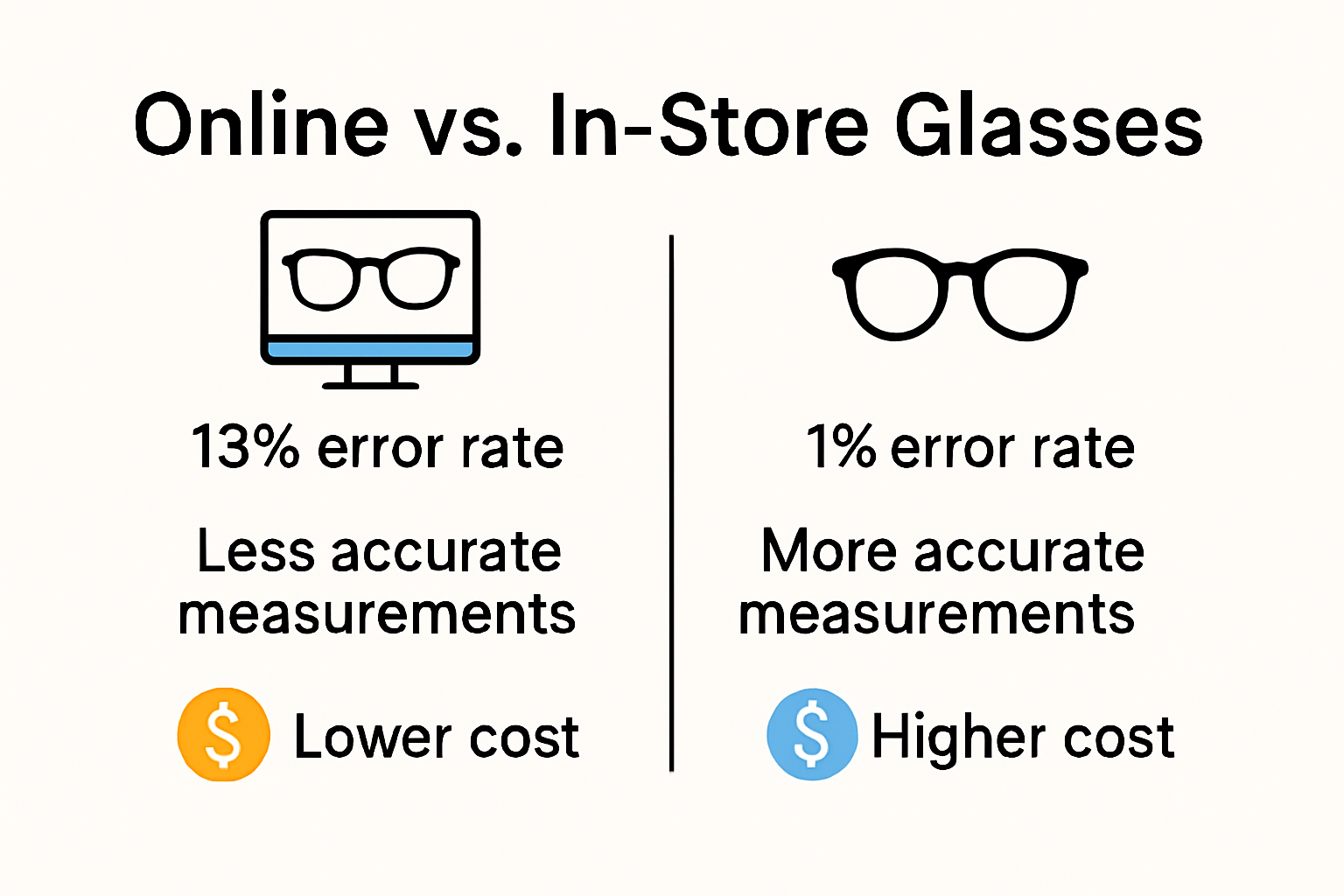 Online vs. In-Store Glasses

13% error rate

Less accurate measurements

$ Lower cost

1% error rate

More accurate measurements

$ Higher cost