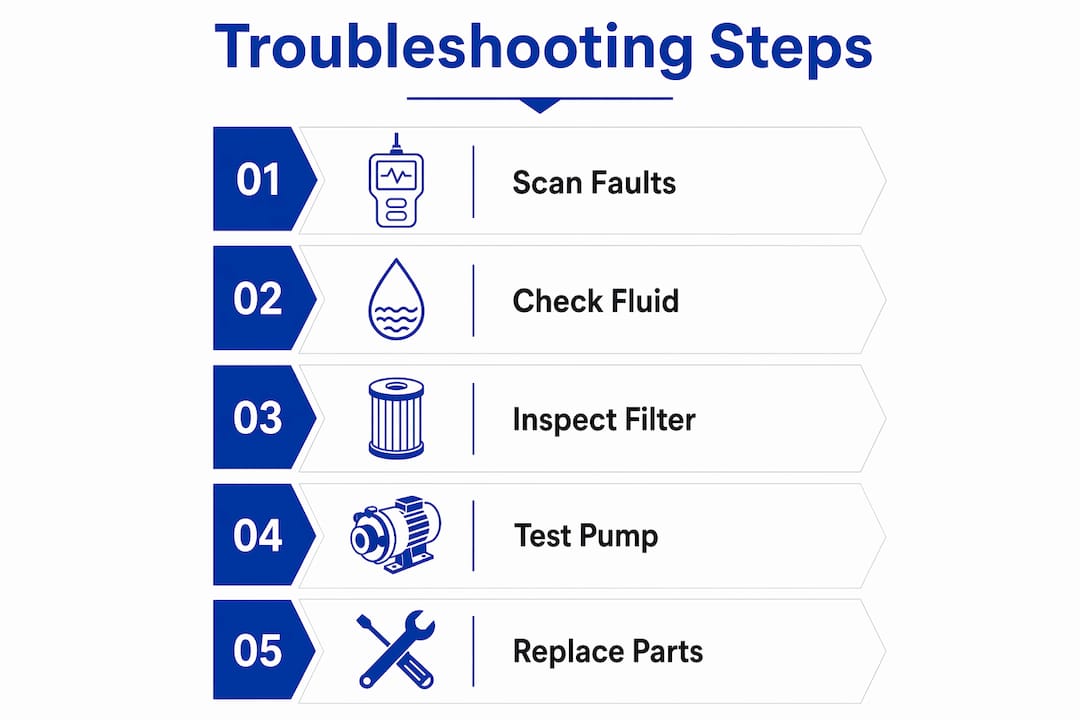 Troubleshooting Steps

01 Scan Faults

02 Check Fluid

03 Inspect Filter

04 Test Pump

05 Replace Parts