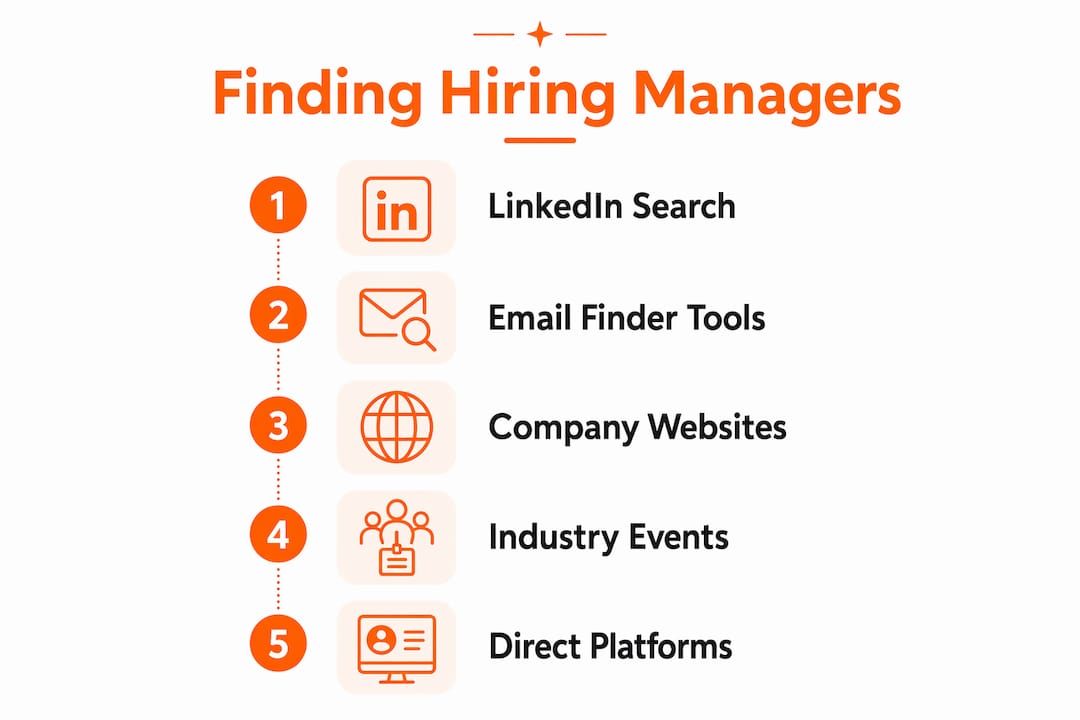 Finding Hiring Managers

1
in
LinkedIn Search

2
Email Finder Tools

3
Company Websites

4
Industry Events

5
Direct Platforms