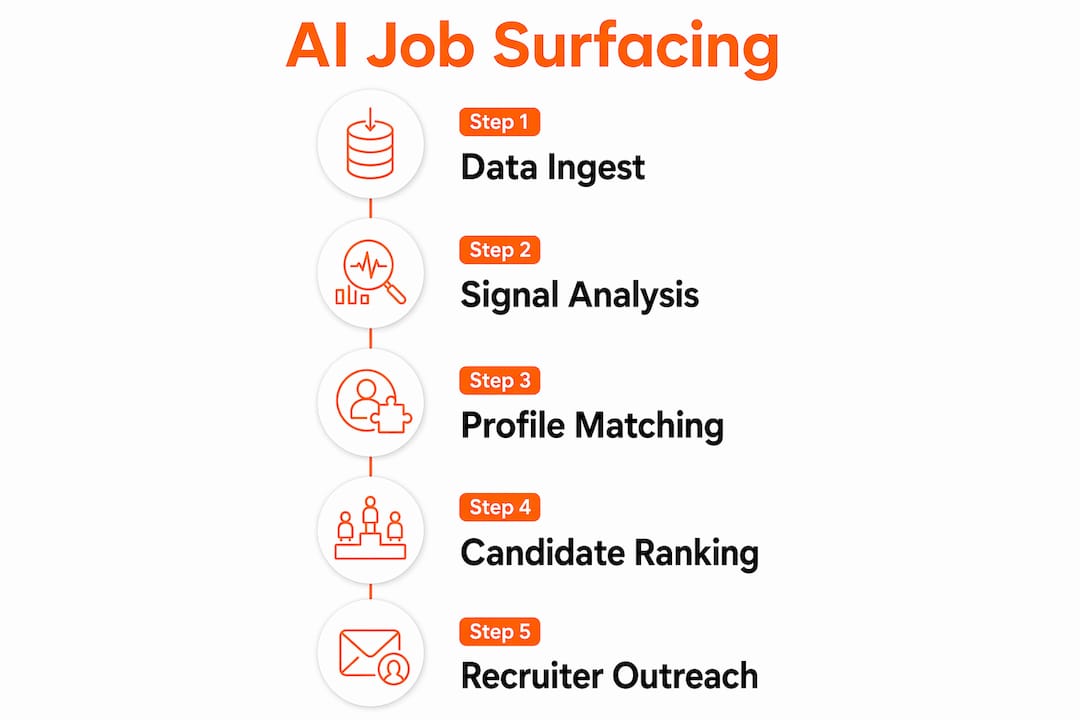 AI Job Surfacing

Step 1
Data Ingest

Step 2
Signal Analysis

Step 3
Profile Matching

Step 4
Candidate Ranking

Step 5
Recruiter Outreach