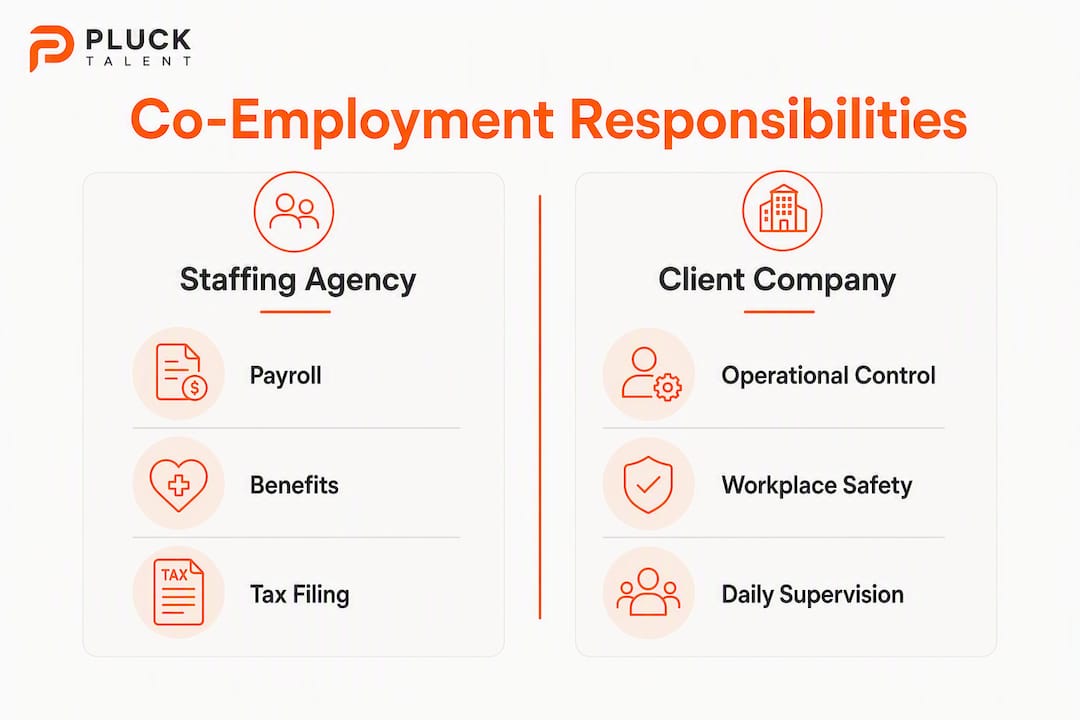 PLUCK
TALENT

Co-Employment Responsibilities

Staffing Agency

Payroll

Benefits

TAX

Tax Filing

Client Company

Operational Control

Workplace Safety

Daily Supervision