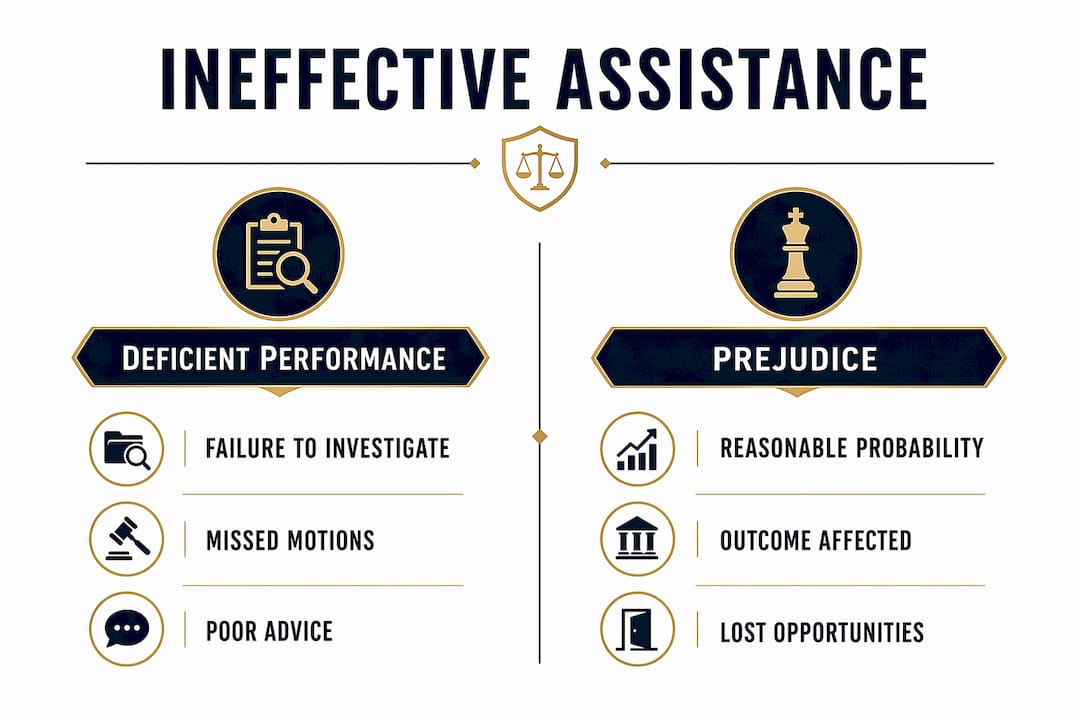 INEFFECTIVE ASSISTANCE

DEFICIENT PERFORMANCE

FAILURE TO INVESTIGATE

MISSED MOTIONS

POOR ADVICE

PREJUDICE

REASONABLE PROBABILITY

OUTCOME AFFECTED

LOST OPPORTUNITIES