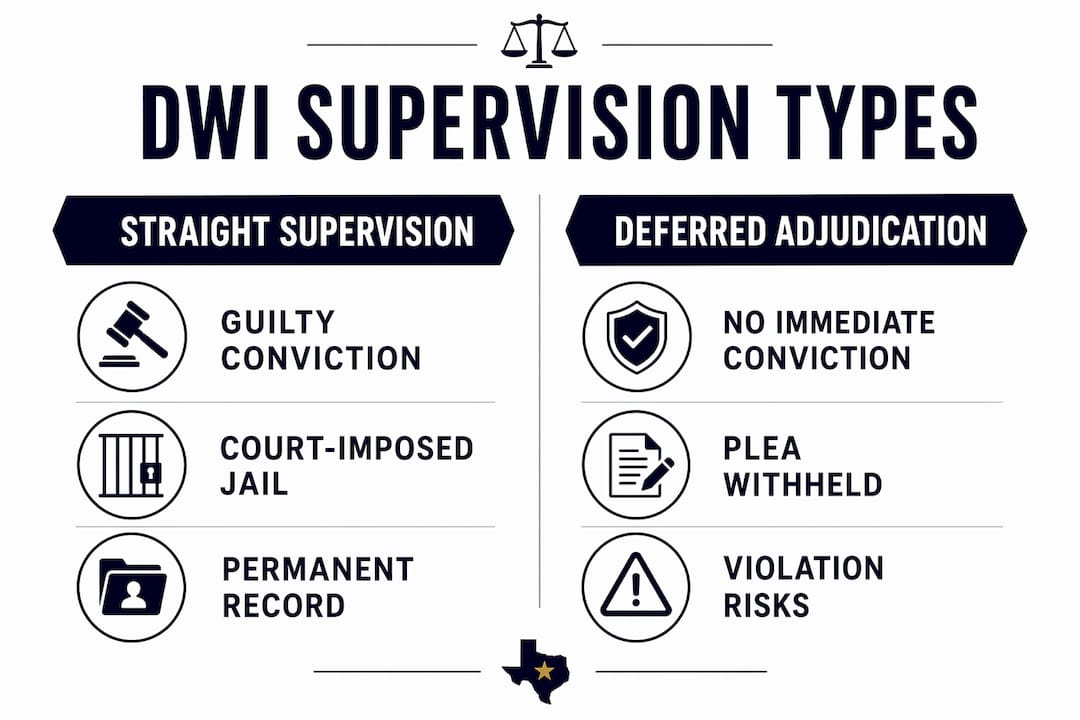 DWI SUPERVISION TYPES

STRAIGHT SUPERVISION

GUILTY CONVICTION

COURT-IMPOSED JAIL

PERMANENT RECORD

DEFERRED ADJUDICATION

NO IMMEDIATE CONVICTION

PLEA WITHHELD

VIOLATION RISKS