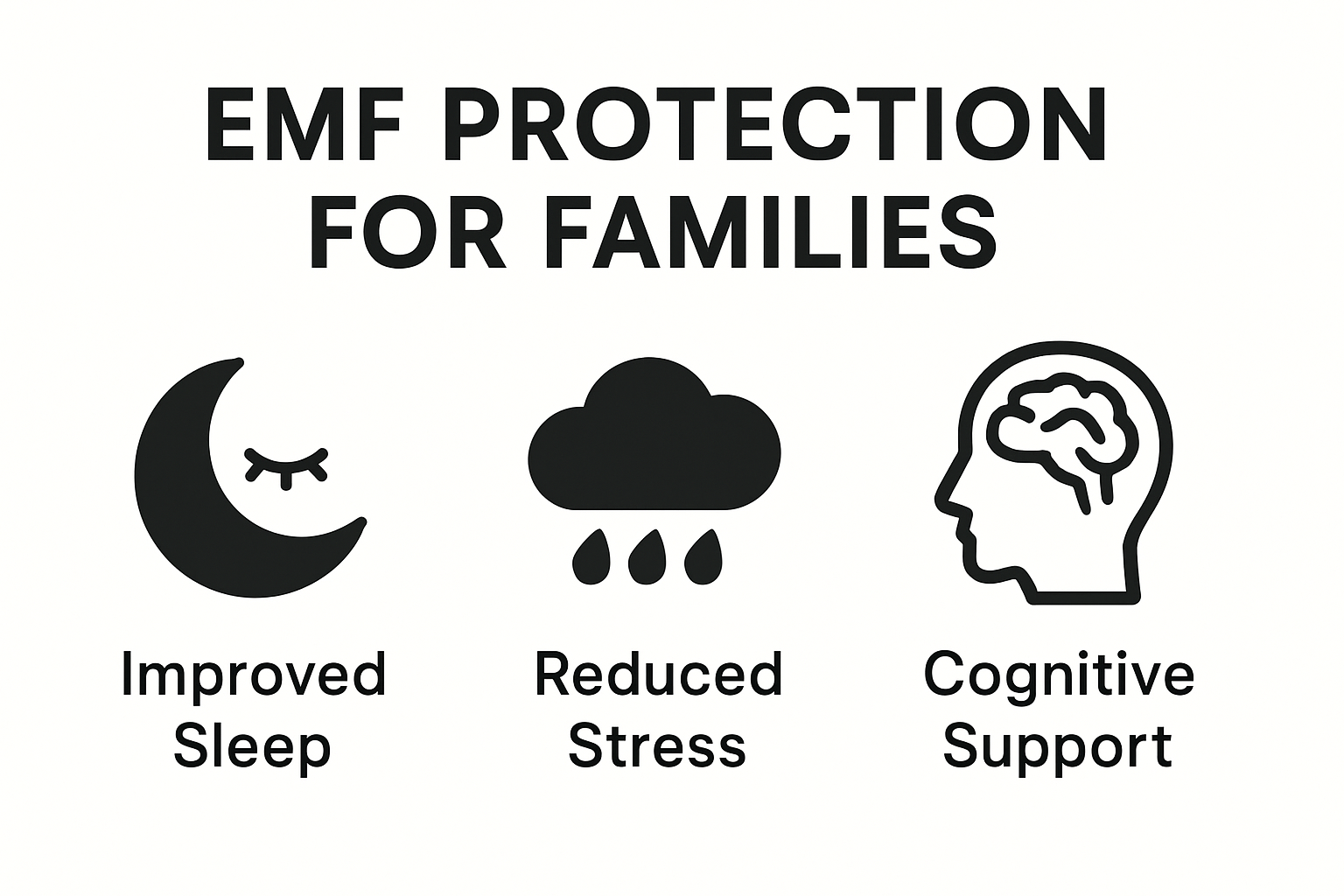 EMF PROTECTION FOR FAMILIES

Improved Sleep

Reduced Stress

Cognitive Support