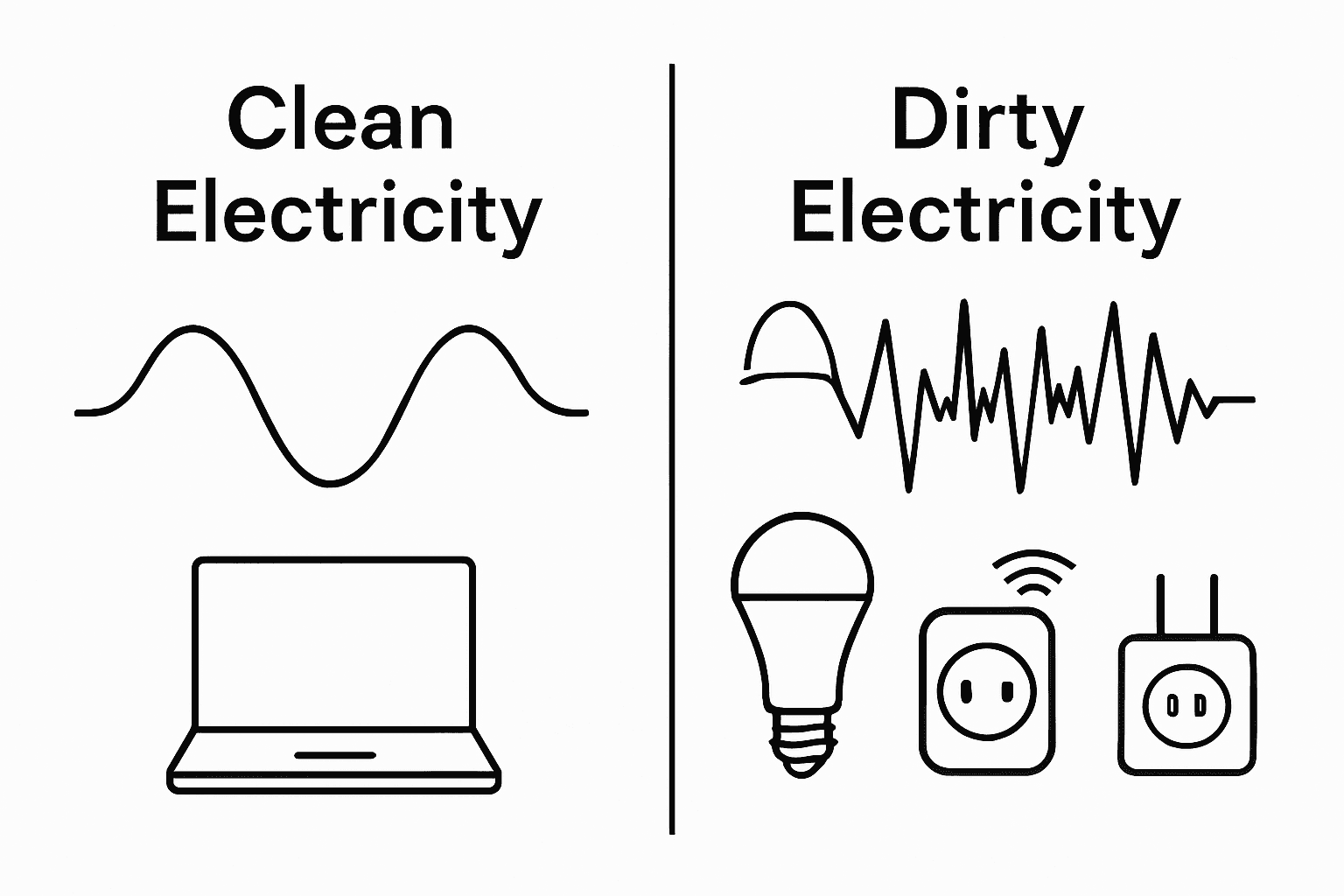 Clean Electricity

Dirty Electricity