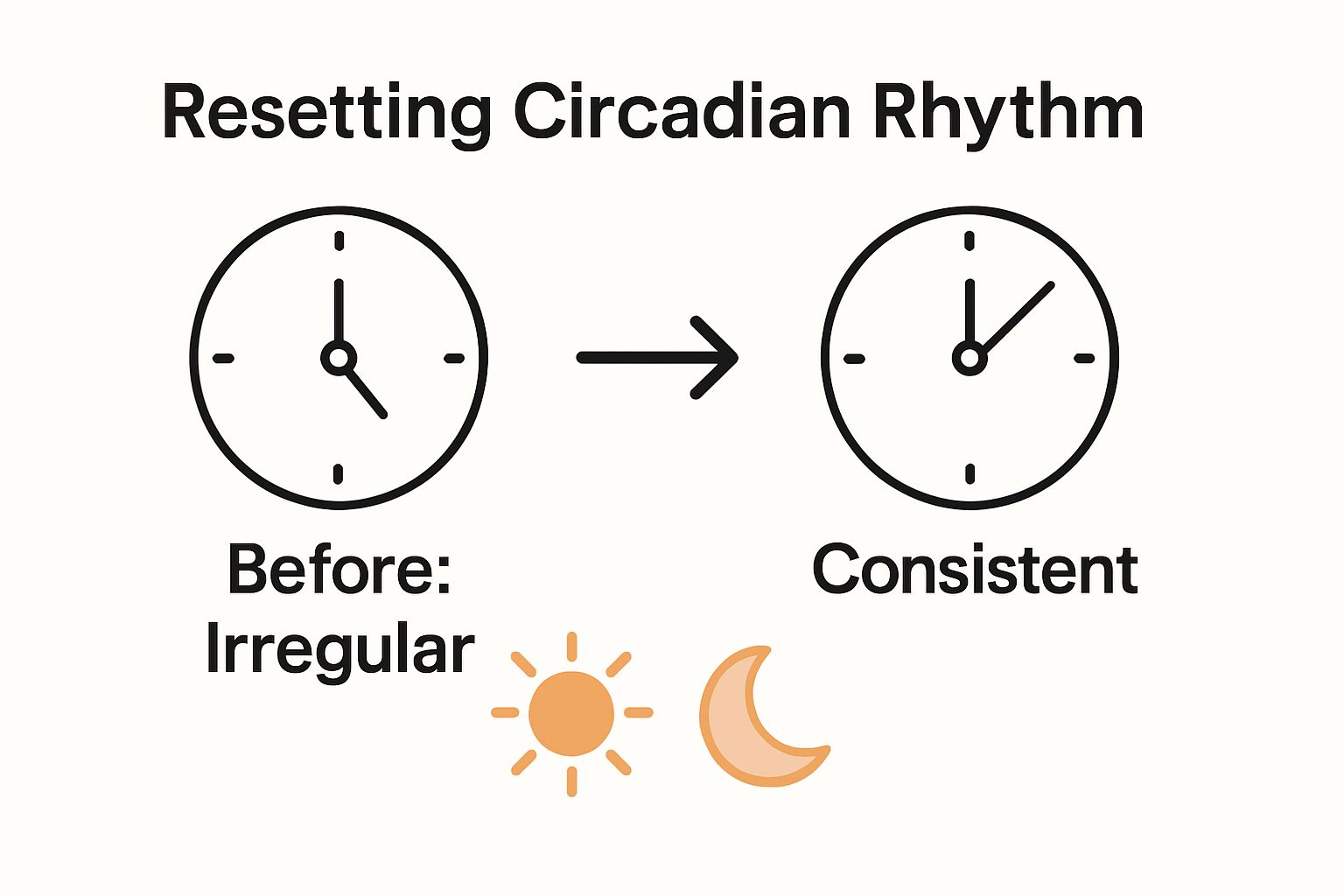 Resetting Circadian Rhythm

Before: Irregular

Consistent