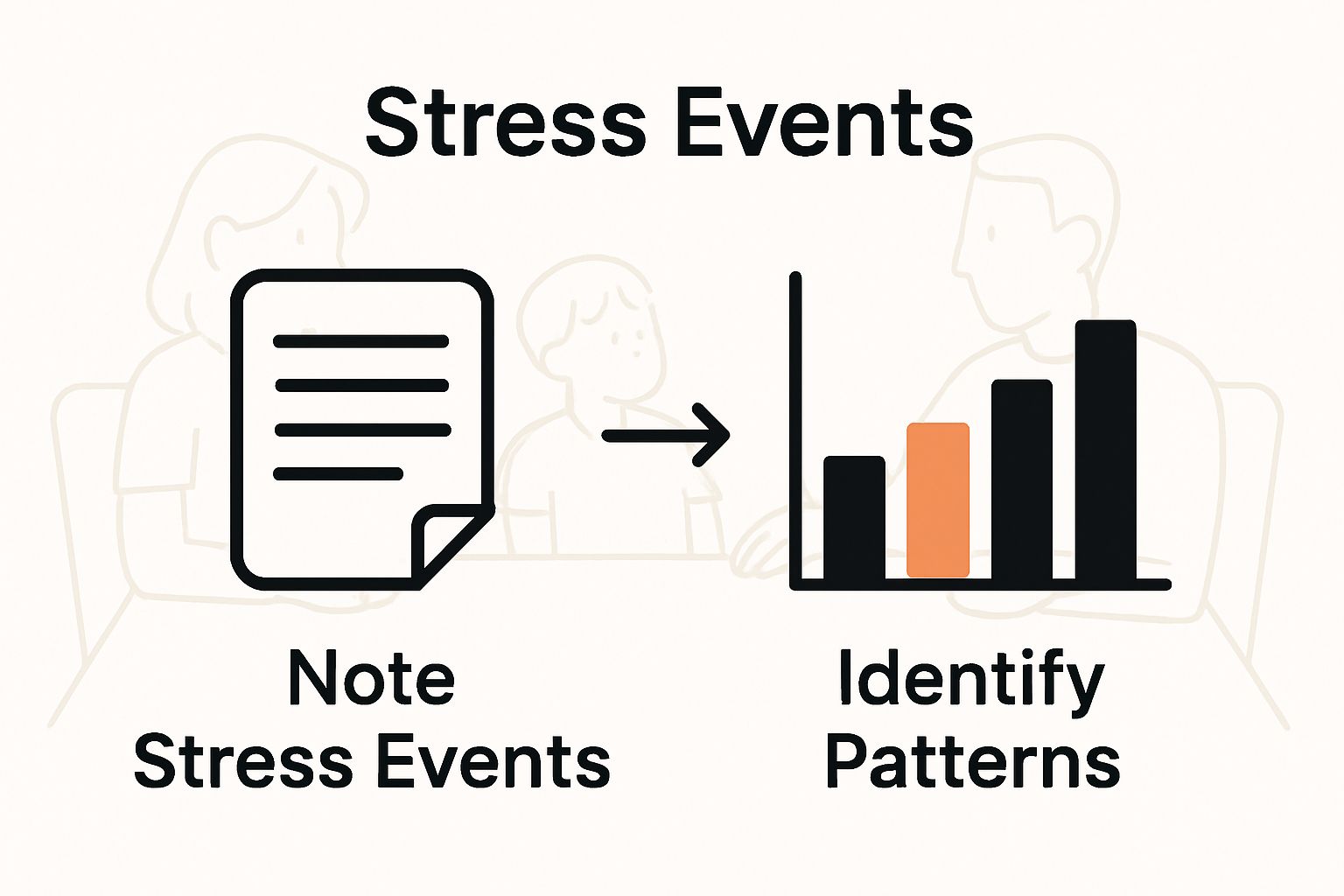 Stress Events

Note
Stress Events

Identify
Patterns