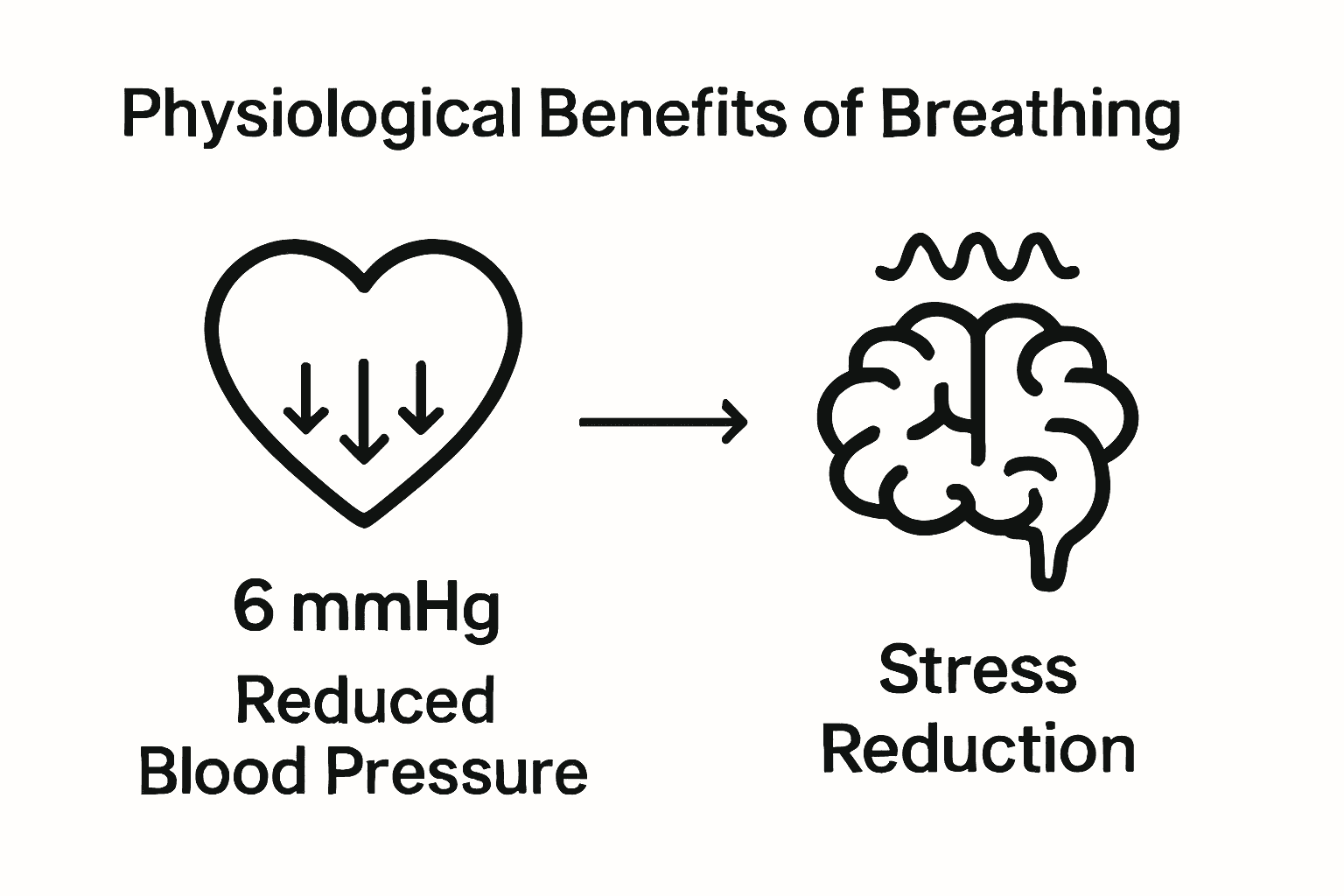 Physiological Benefits of Breathing

6 mmHg
Reduced Blood Pressure

Stress Reduction