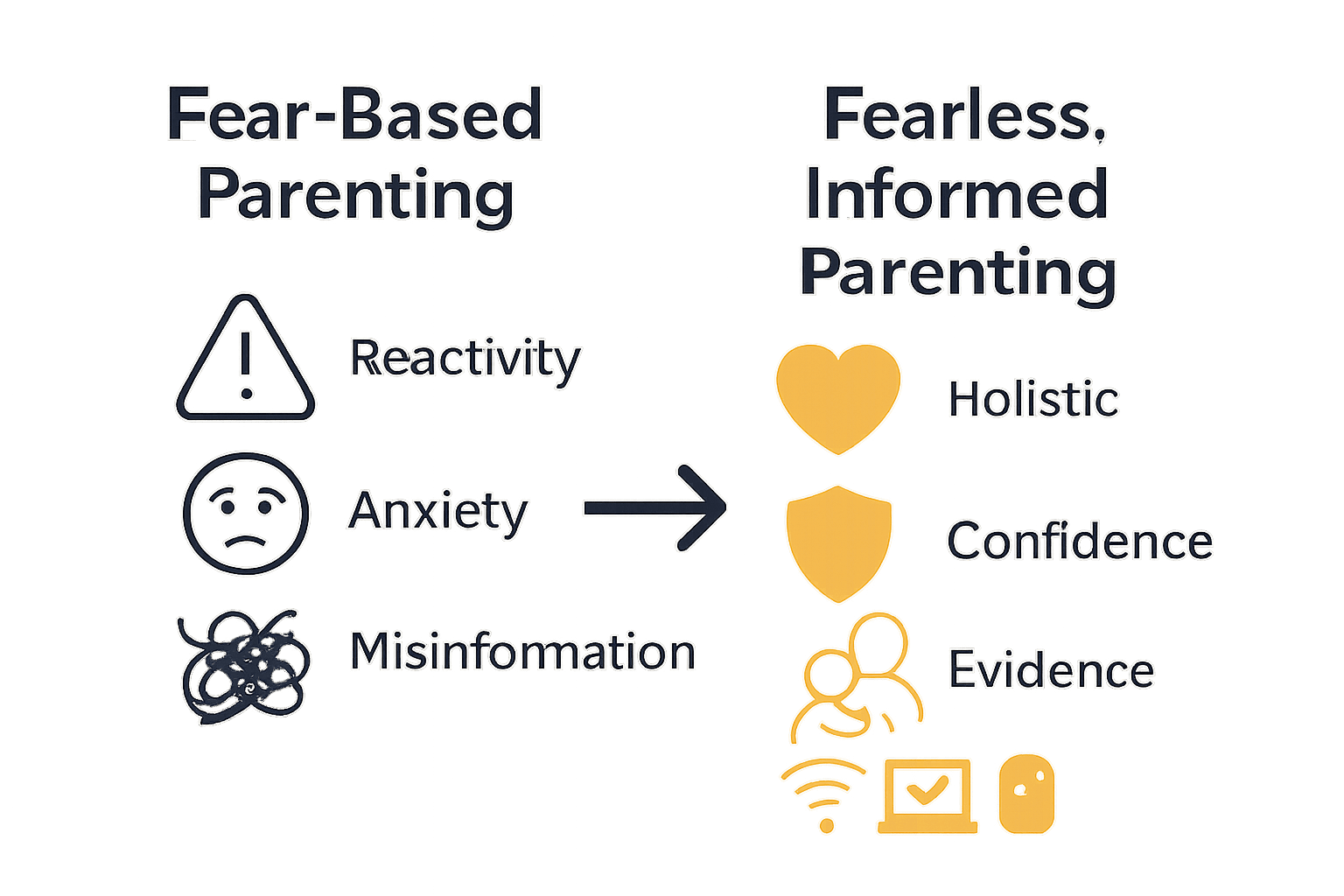 Fear-Based Parenting

Reactivity

Anxiety

Misinfomation

Fearless, Informed Parenting

Holistic

Confidence

Evidence