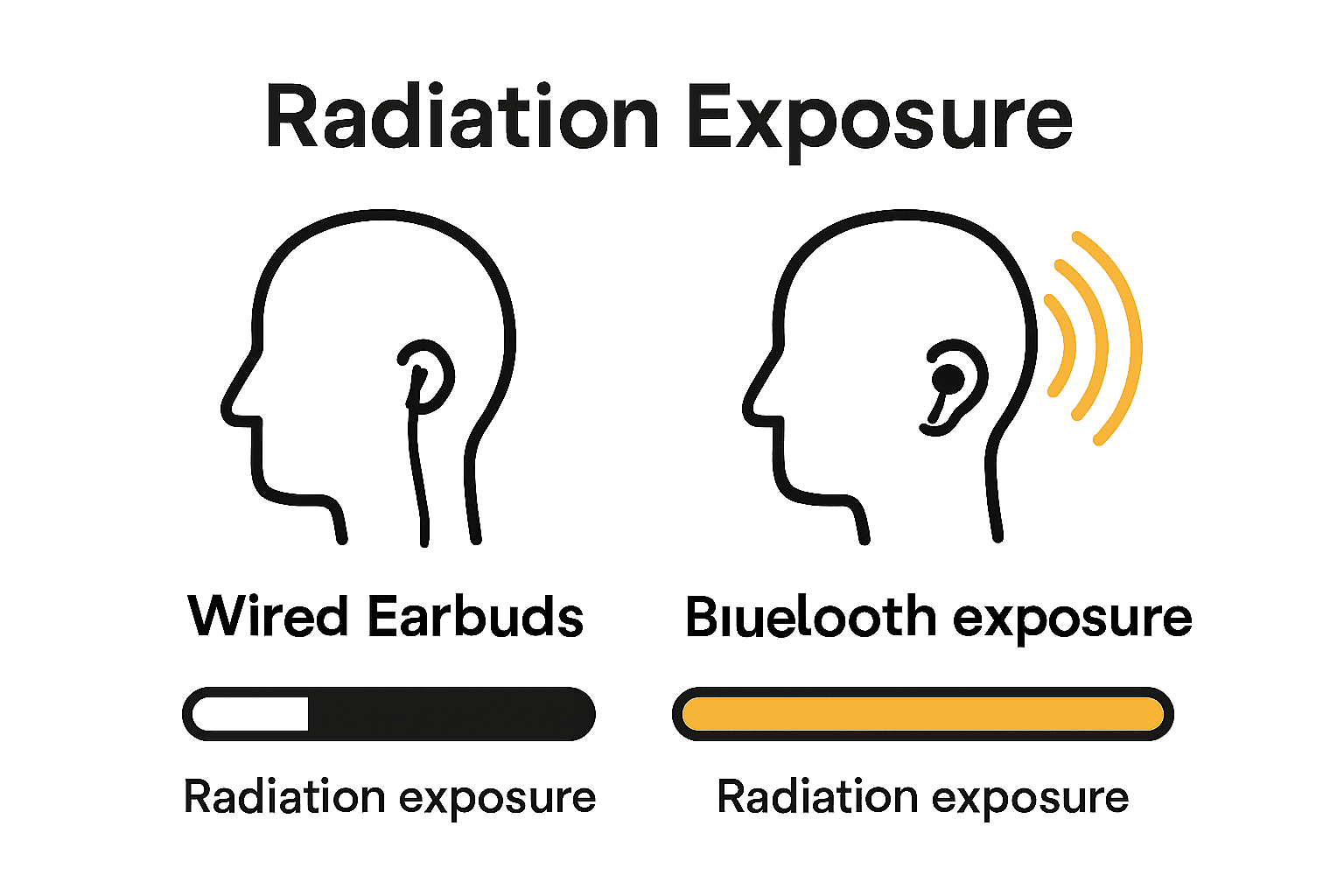 Radiation Exposure

Wired Earbuds

Radiation exposure

Bıuelooth exposure

Radiation exposure