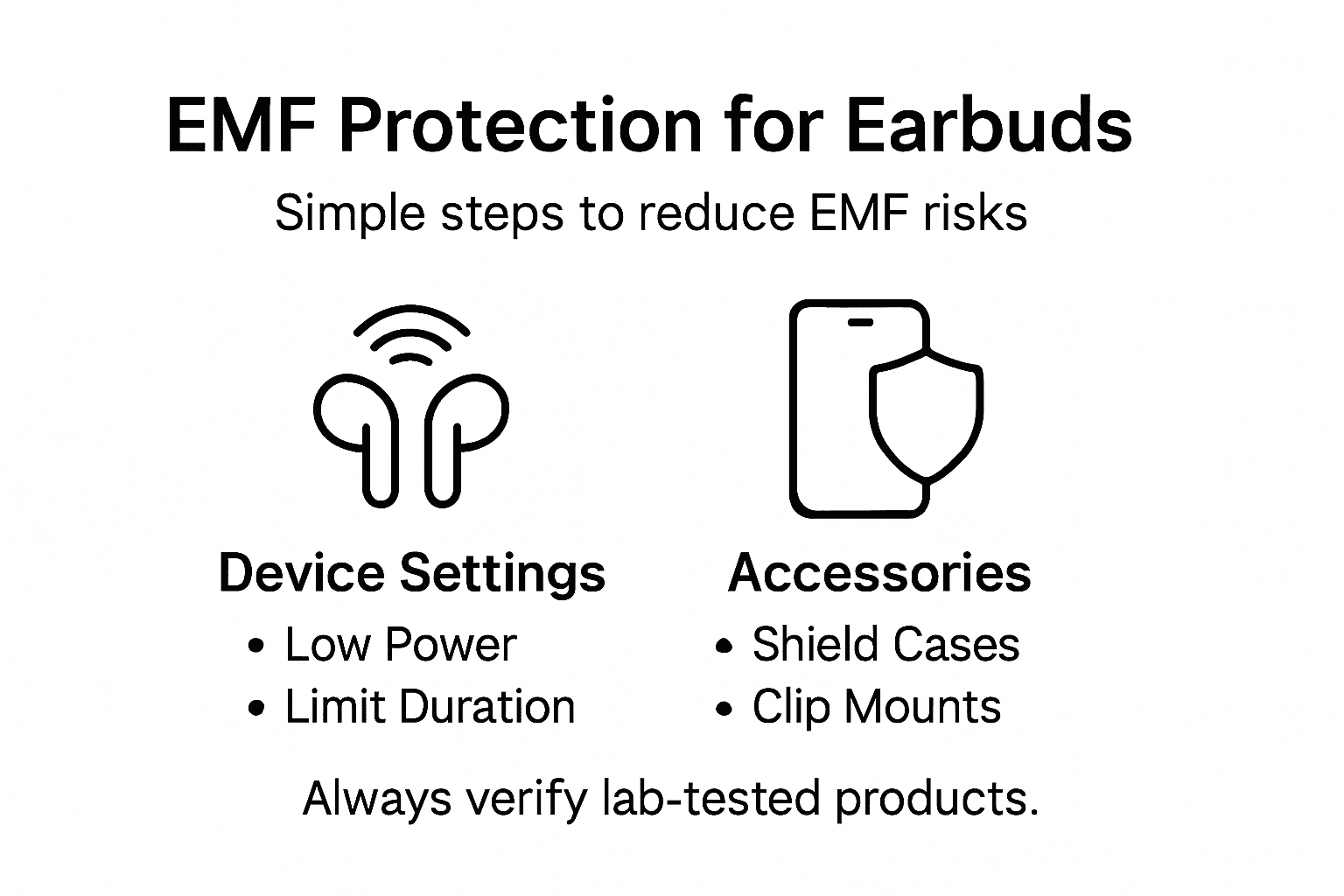 EMF Protection for Earbuds

Simple steps to reduce EMF risks

Device Settings
• Low Power
• Limit Duration

Accessories
• Shield Cases
• Clip Mounts

Always verify lab-tested products.