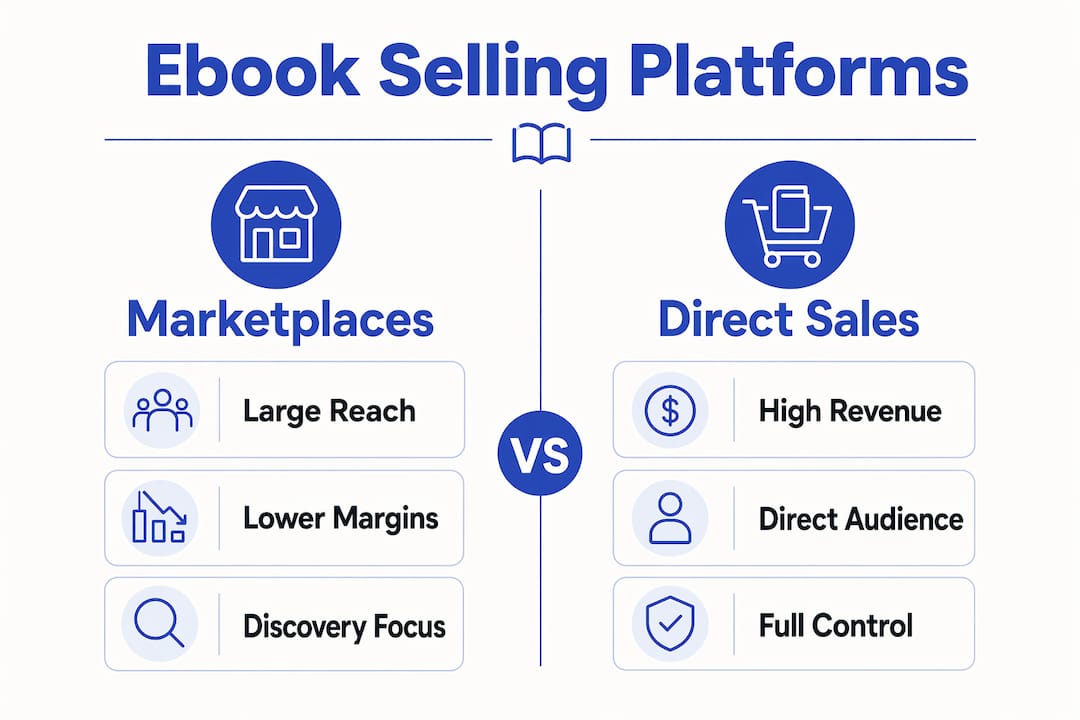 Ebook Selling Platforms

Marketplaces

Large Reach

Lower Margins

Discovery Focus

VS

Direct Sales

High Revenue

Direct Audience

Full Control