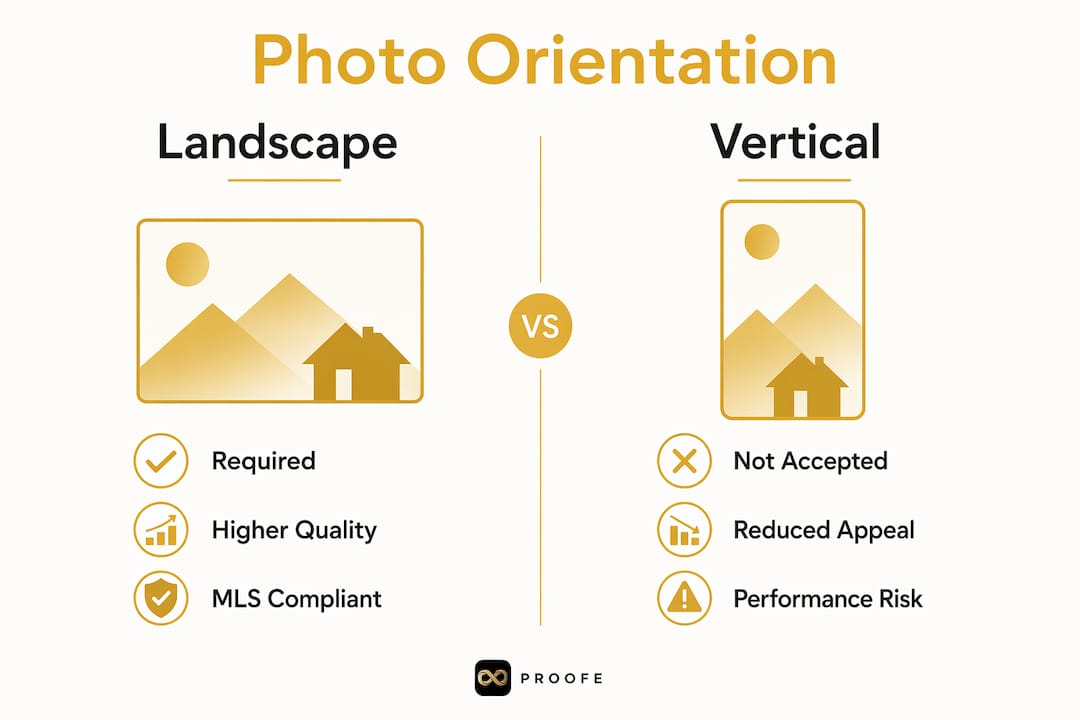 Photo Orientation

Landscape

Required

Higher Quality

MLS Compliant

VS

Vertical

Not Accepted

Reduced Appeal

Performance Risk

PROOFE