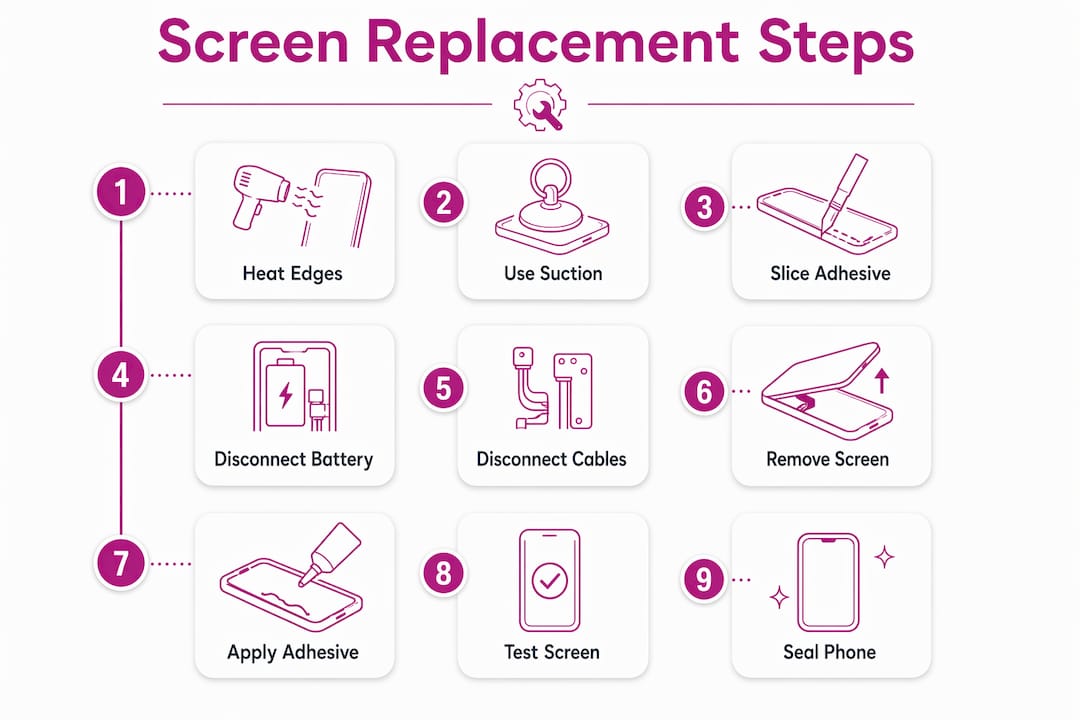 Screen Replacement Steps

1
Heat Edges

2
Use Suction

3
Slice Adhesive

4
Disconnect Battery

5
Disconnect Cables

6
Remove Screen

7
Apply Adhesive

8
Test Screen

9
Seal Phone