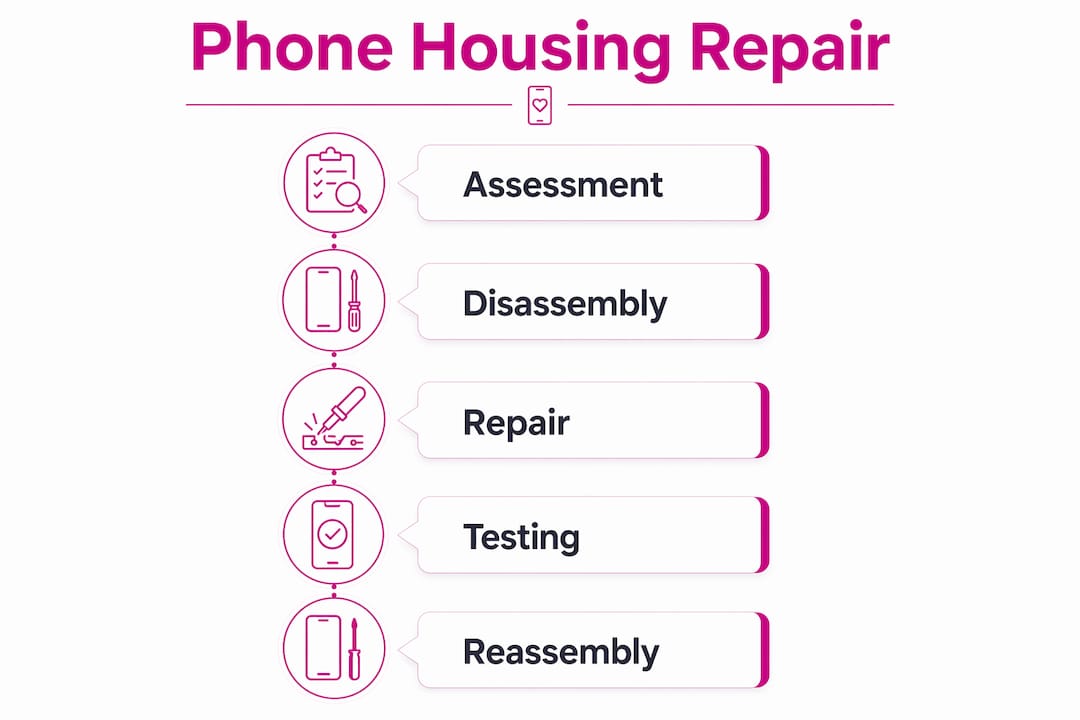 Phone Housing Repair

Assessment

Disassembly

Repair

Testing

Reassembly