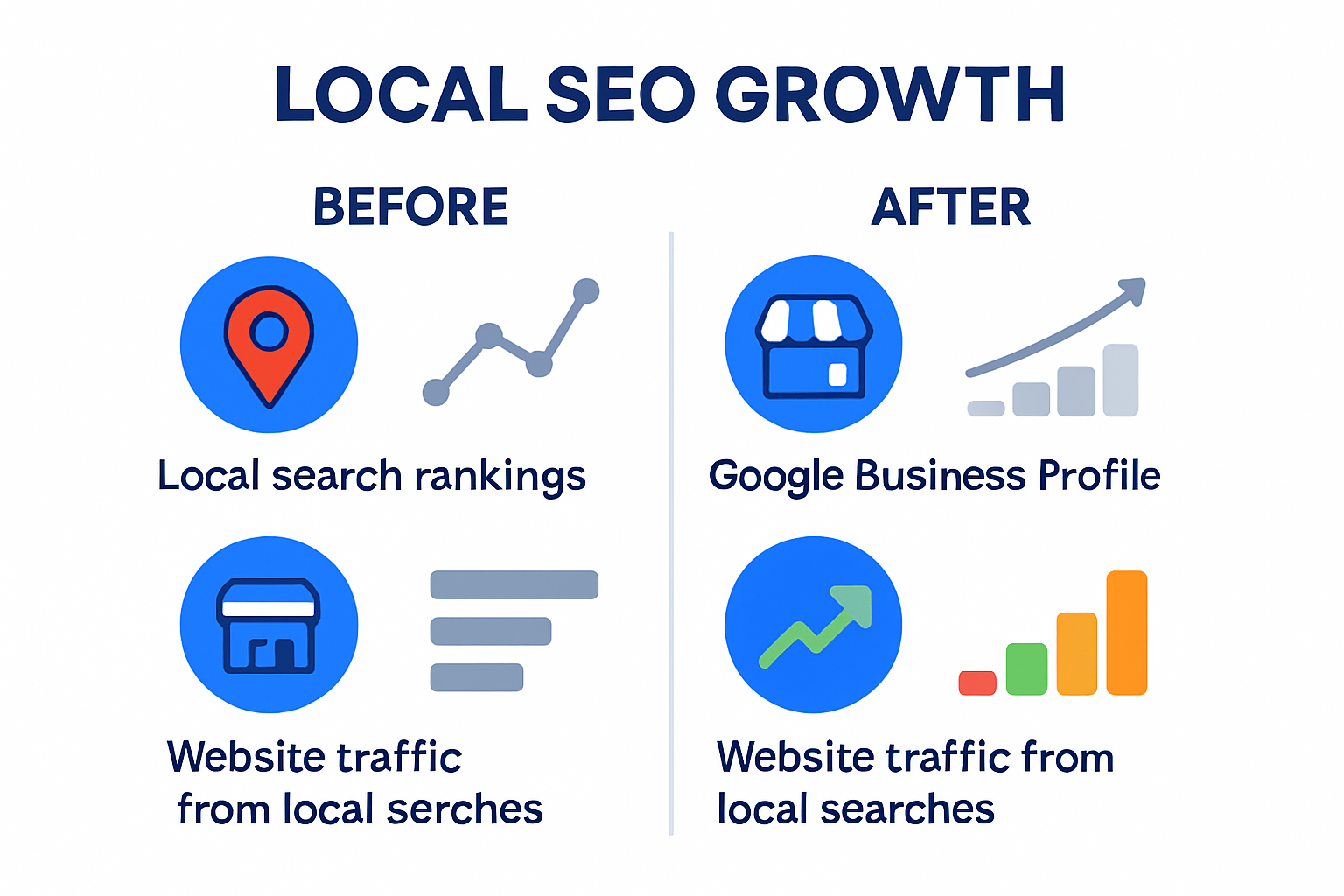 LOCAL SEO GROWTH

BEFORE

Local search rankings

Website traffic from local serches

AFTER

Google Business Profile

Website traffic from local searches