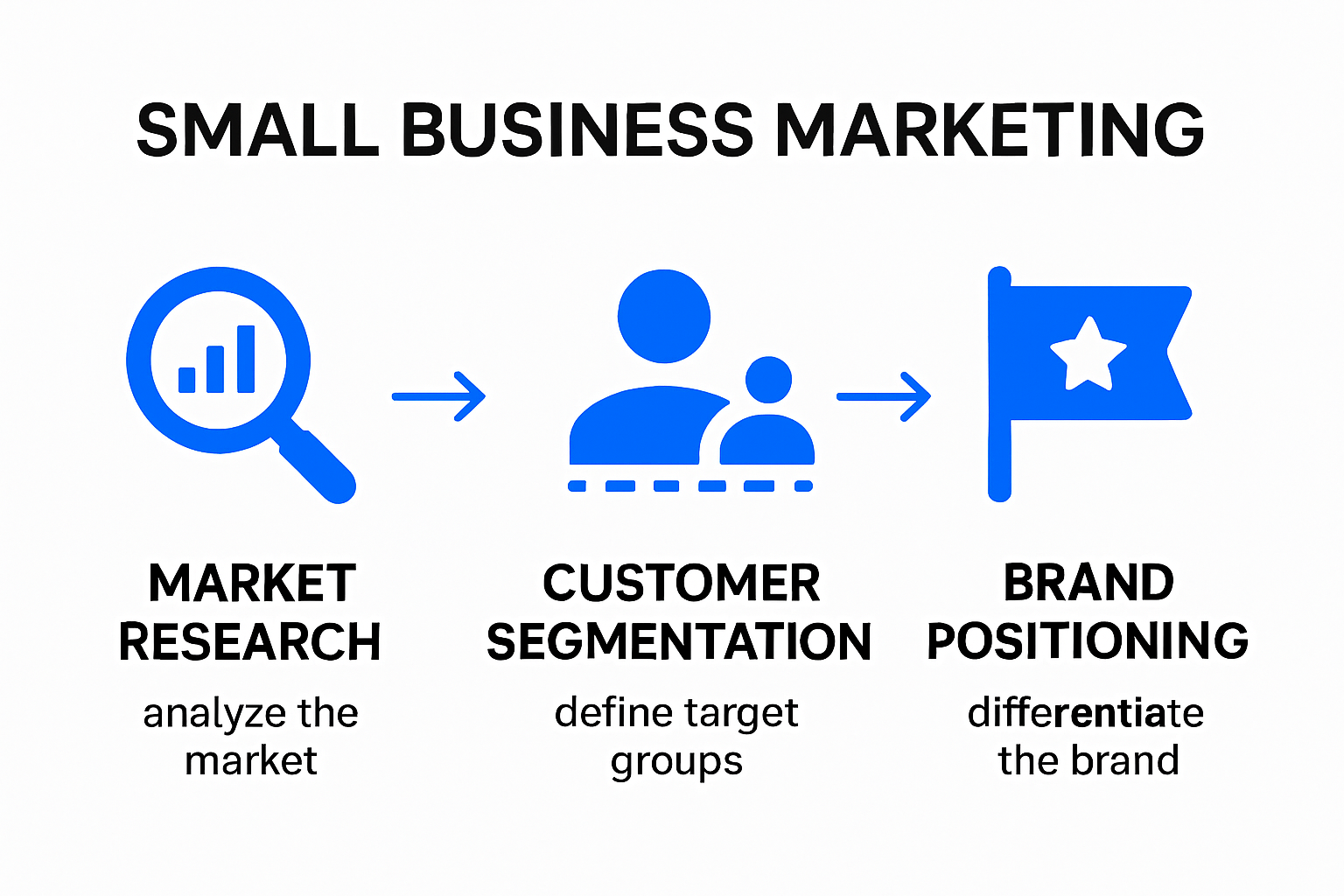 SMALL BUSINESS MARKETING

MARKET RESEARCH

analyze the market

CUSTOMER SEGMENTATION

define target groups

BRAND POSITIONING

differentiate the brand