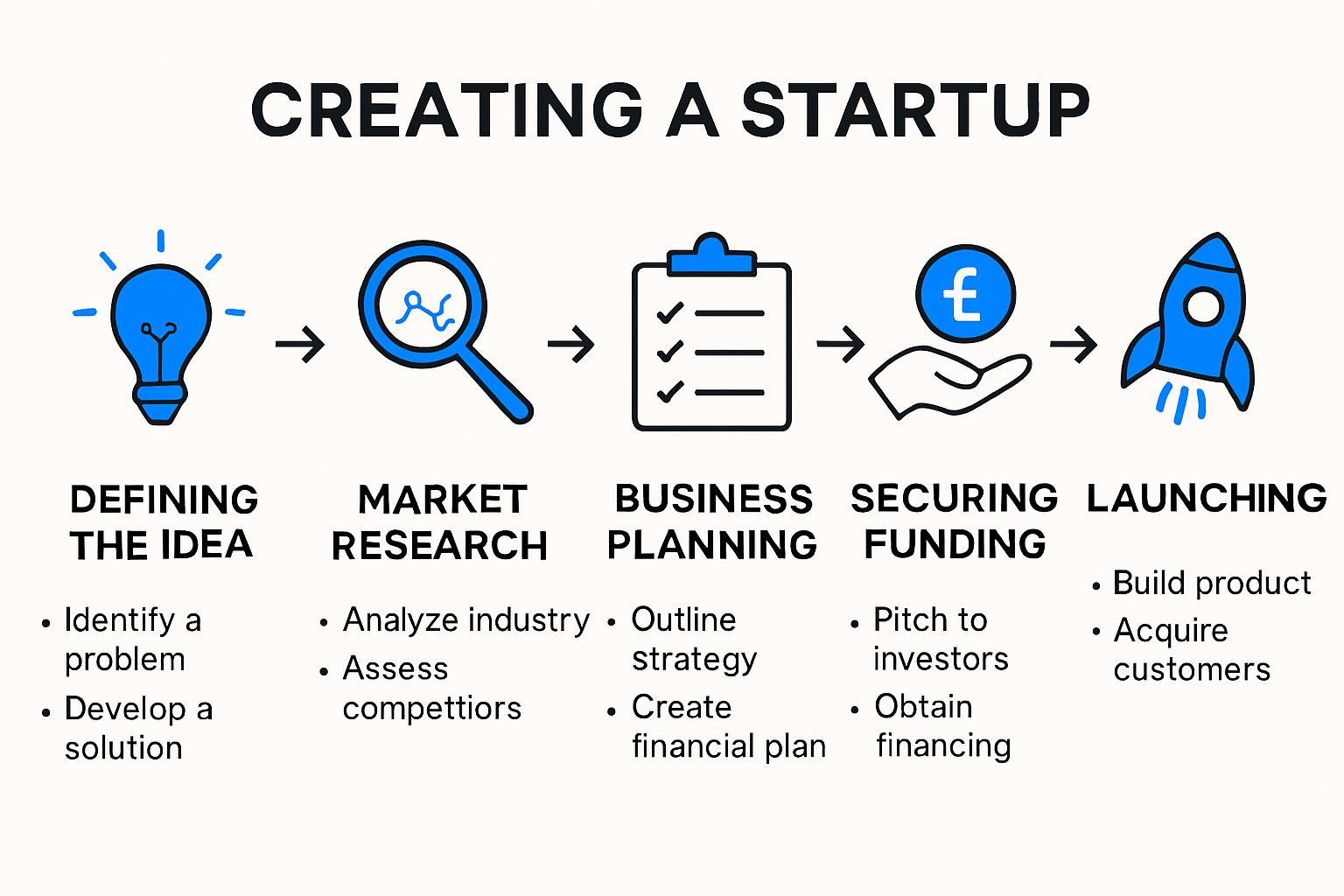 CREATING A STARTUP

£

DEFINING THE IDEA

• Identify a problem
• Develop a solution

MARKET RESEARCH

• Analyze industry
• Assess compettiors

BUSINESS PLANNING

• Outline strategy
• Create financial plan

SECURING FUNDING

• Pitch to investors
• Obtain financing

LAUNCHING

• Build product
• Acquire customers