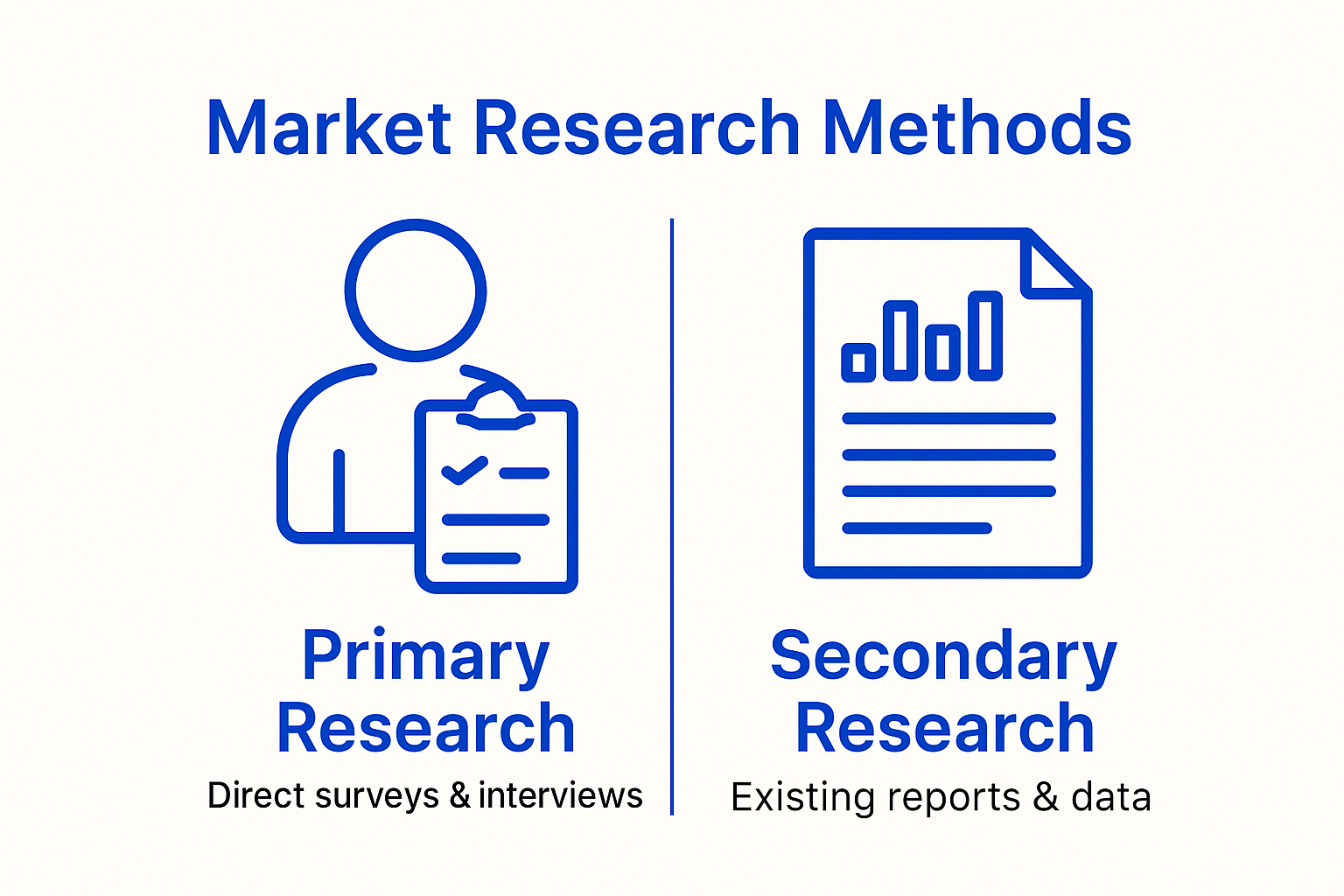 Market Research Methods

Primary Research

Direct surveys & interviews

Secondary Research

Existing reports & data