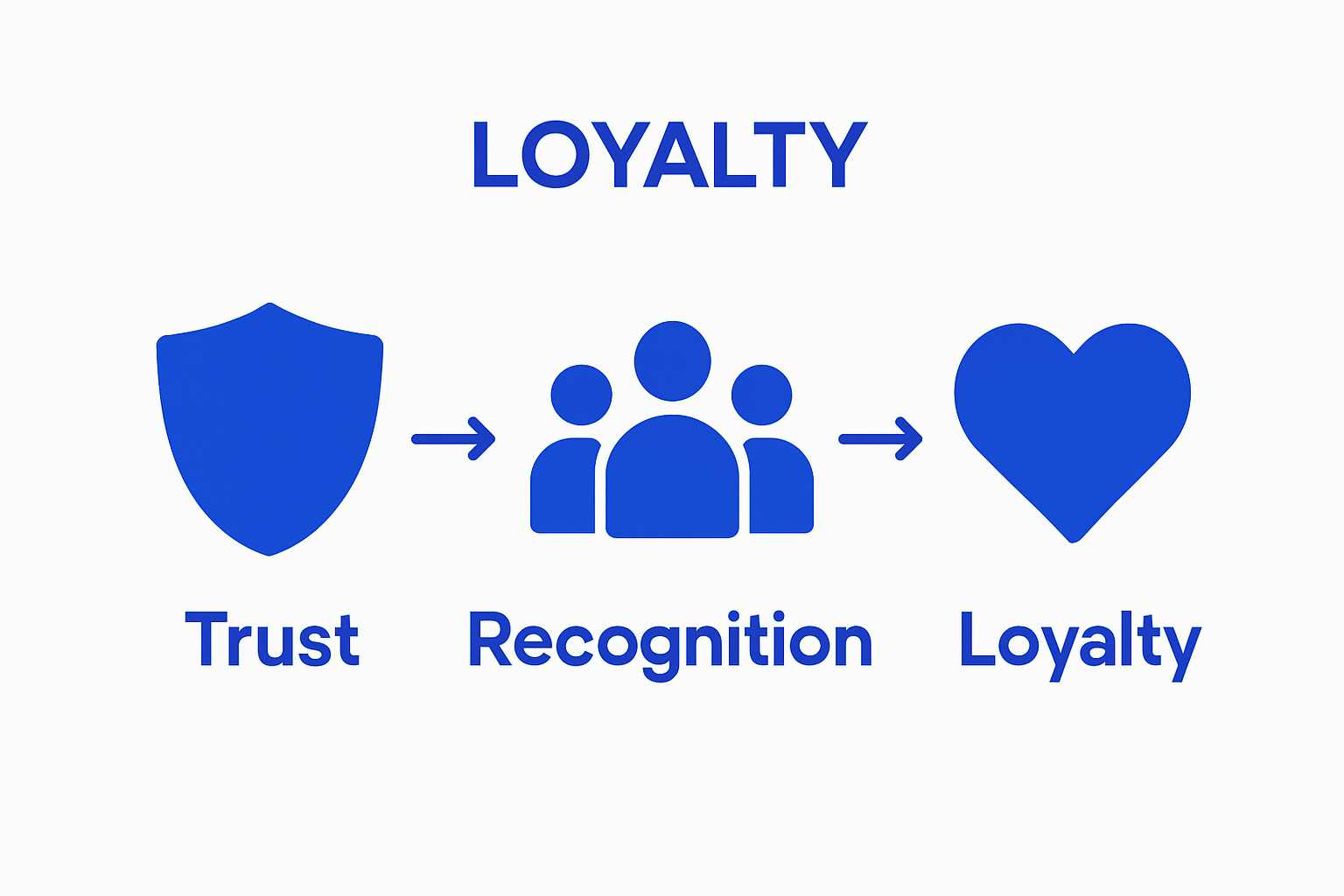 LOYALTY

Trust

Recognition

Loyalty