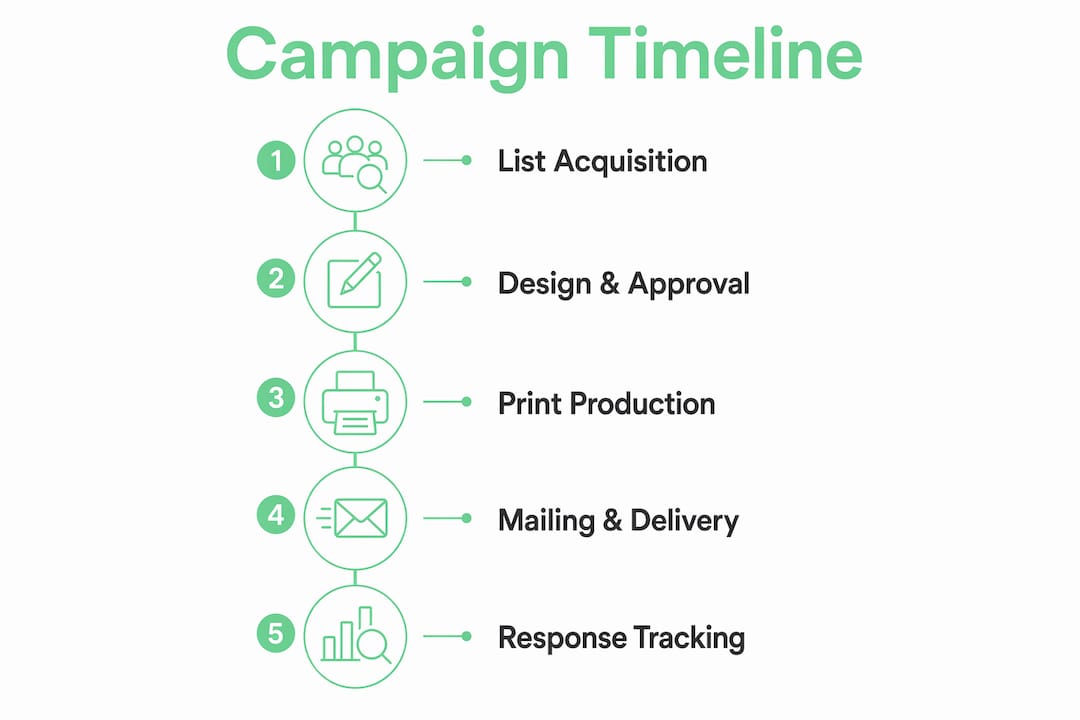 Campaign Timeline

1 List Acquisition

2 Design & Approval

3 Print Production

4 Mailing & Delivery

5 Response Tracking