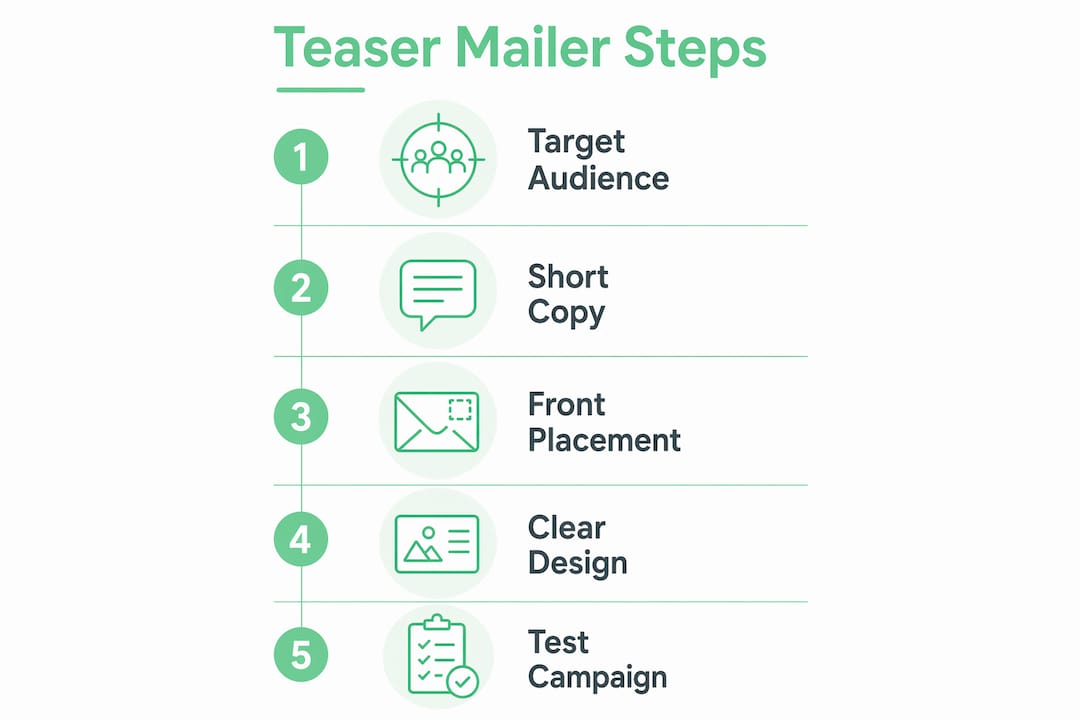 Teaser Mailer Steps

1 Target Audience

2 Short Copy

3 Front Placement

4 Clear Design

5 Test Campaign