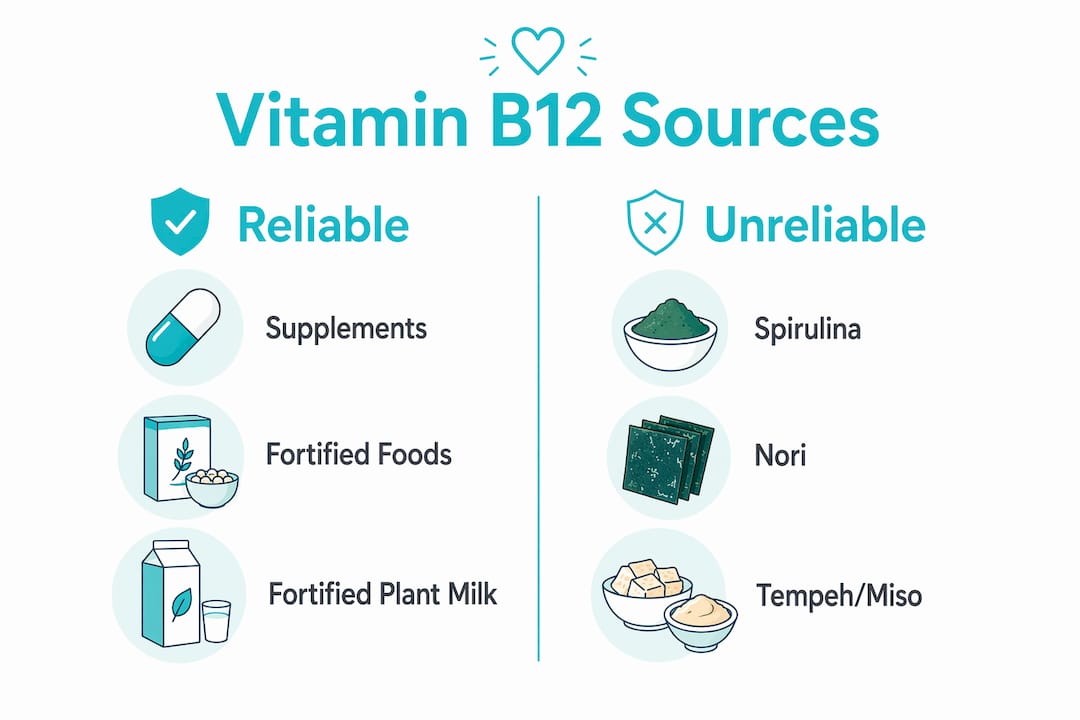 Vitamin B12 Sources

Reliable

Supplements

Fortified Foods

Fortified Plant Milk

Unreliable

Spirulina

Nori

Tempeh/Miso