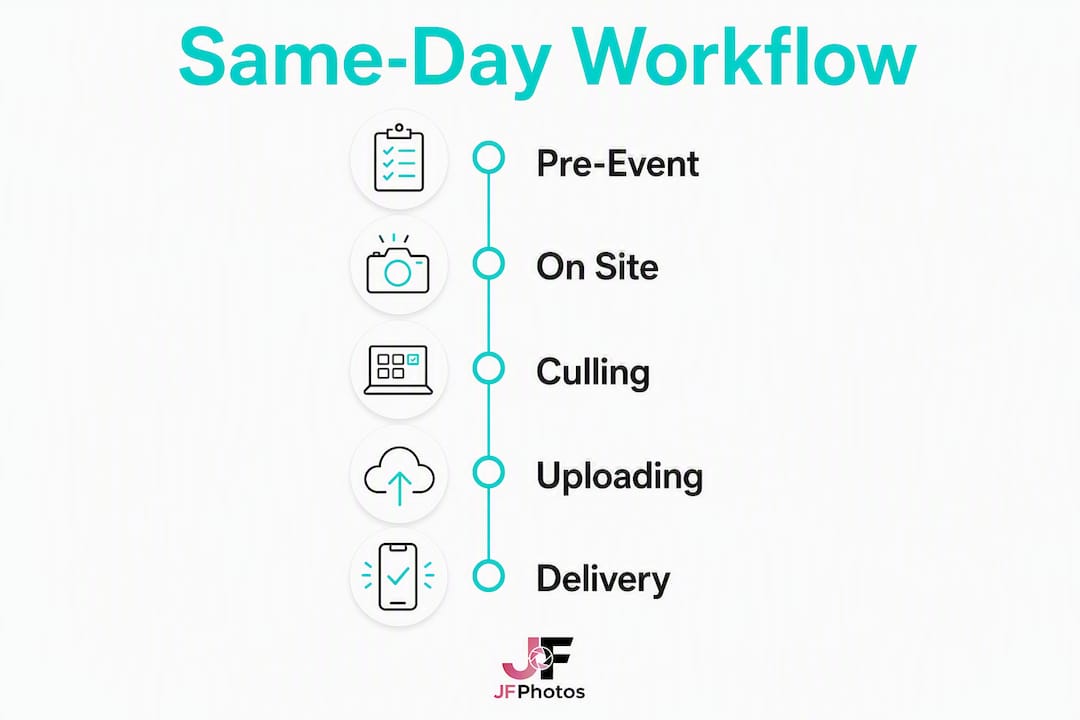 Same-Day Workflow

Pre-Event

On Site

Culling

Uploading

Delivery

JF
JFPhotos