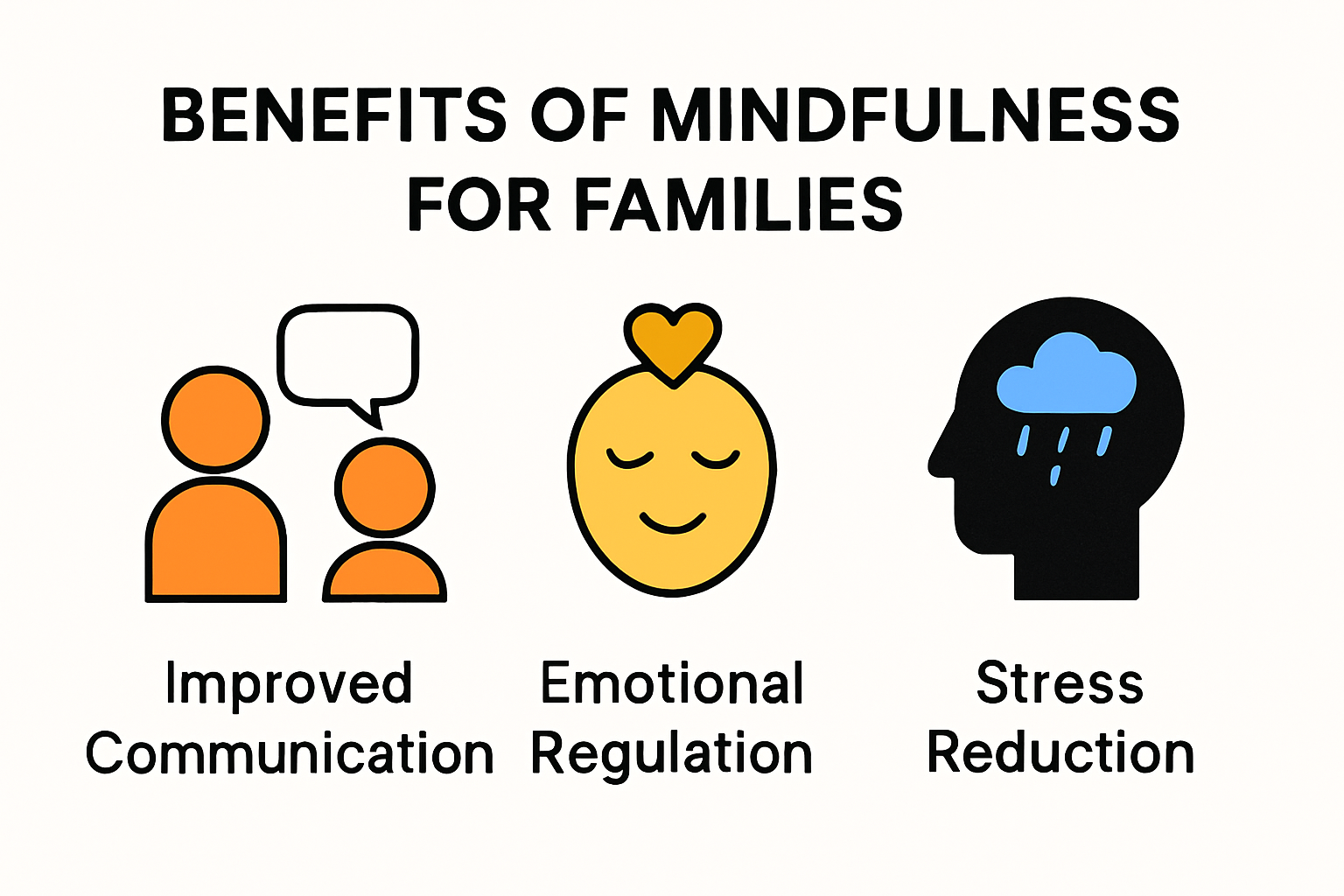 BENEFITS OF MINDFULNESS FOR FAMILIES

Improved Communication

Emotional Regulation

Stress Reduction