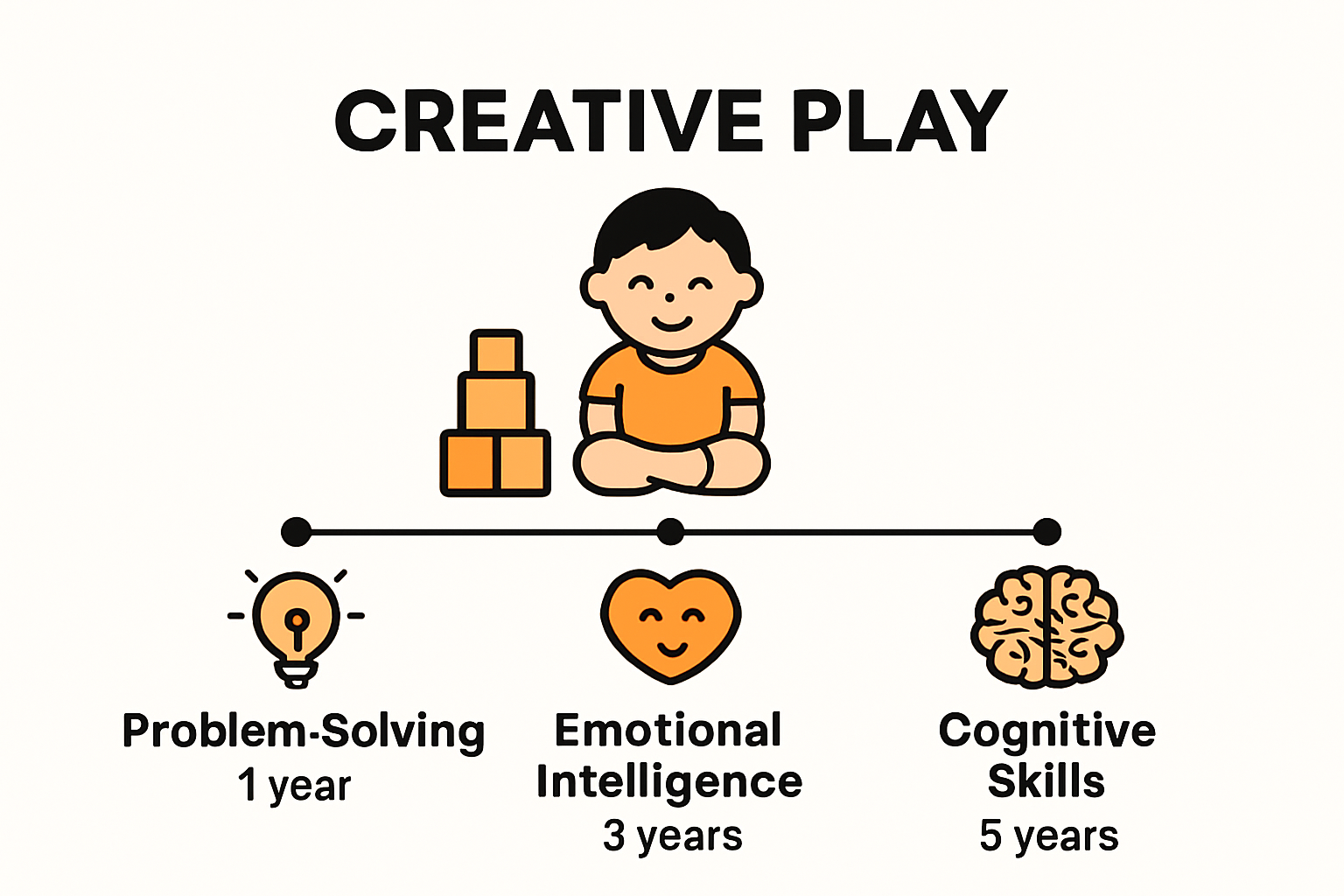 CREATIVE PLAY

Problem-Solving
1 year

Emotional Intelligence
3 years

Cognitive Skills
5 years