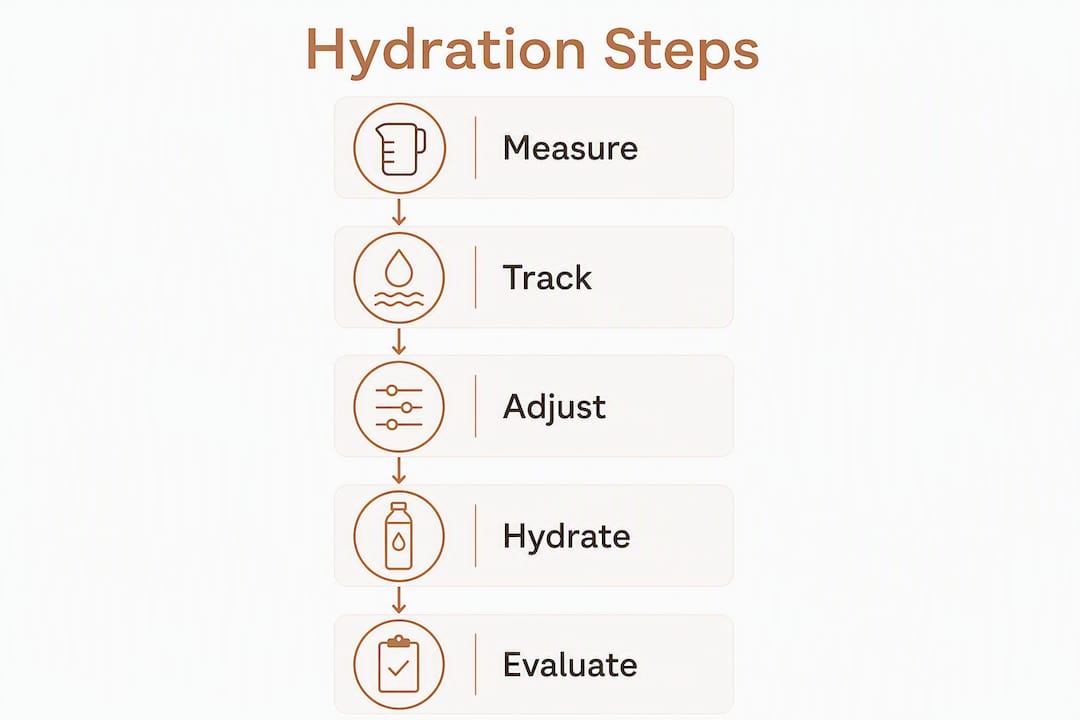 Hydration Steps

Measure

Track

Adjust

Hydrate

Evaluate