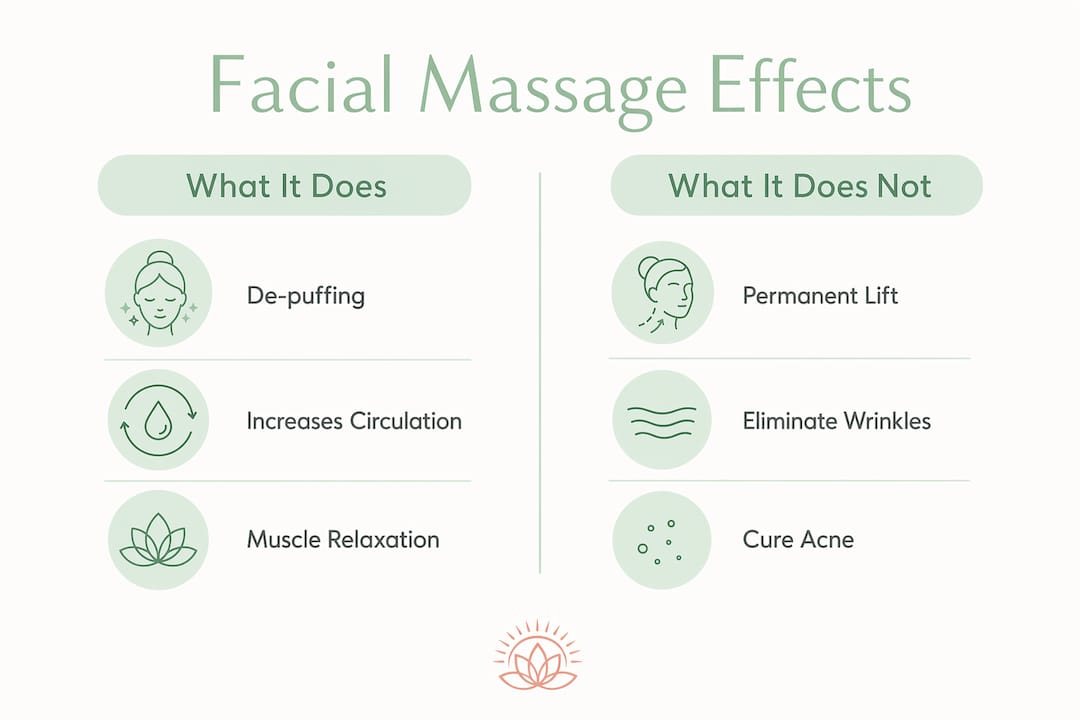 Facial Massage Effects

What It Does

De-puffing

Increases Circulation

Muscle Relaxation

What It Does Not

Permanent Lift

Eliminate Wrinkles

Cure Acne